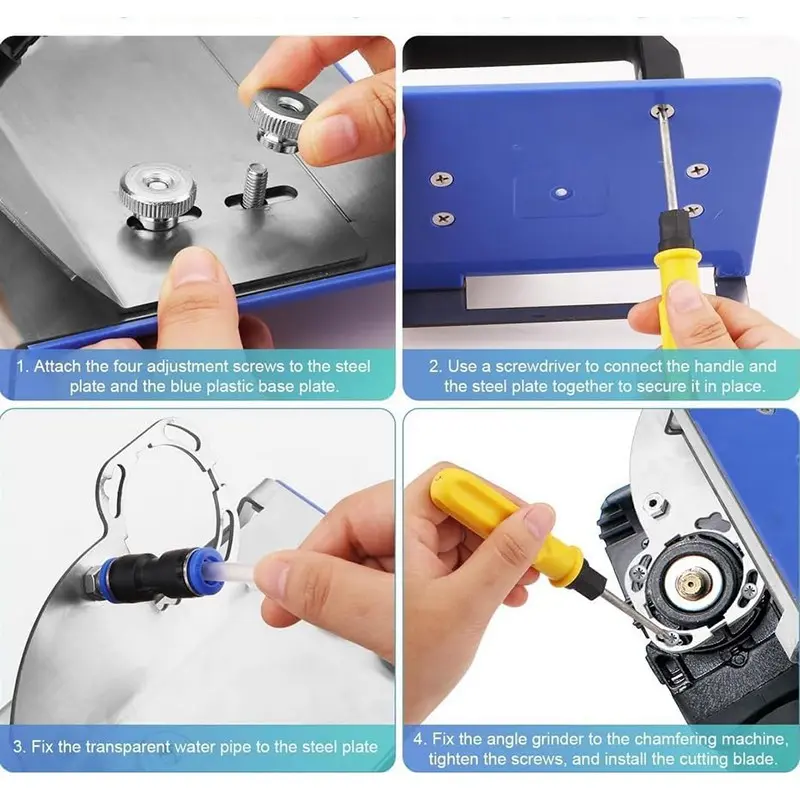 1. Attach the four adjustment screws to the steel plate and the blue plastic base plate.

2. Use a screwdriver to connect the handle and the steel plate together to secure it in place.

3. Fix the transparent water pipe to the steel plate

4. Fix the angle grinder to the chamfering machine, tighten the screws, and install the cutting blade.