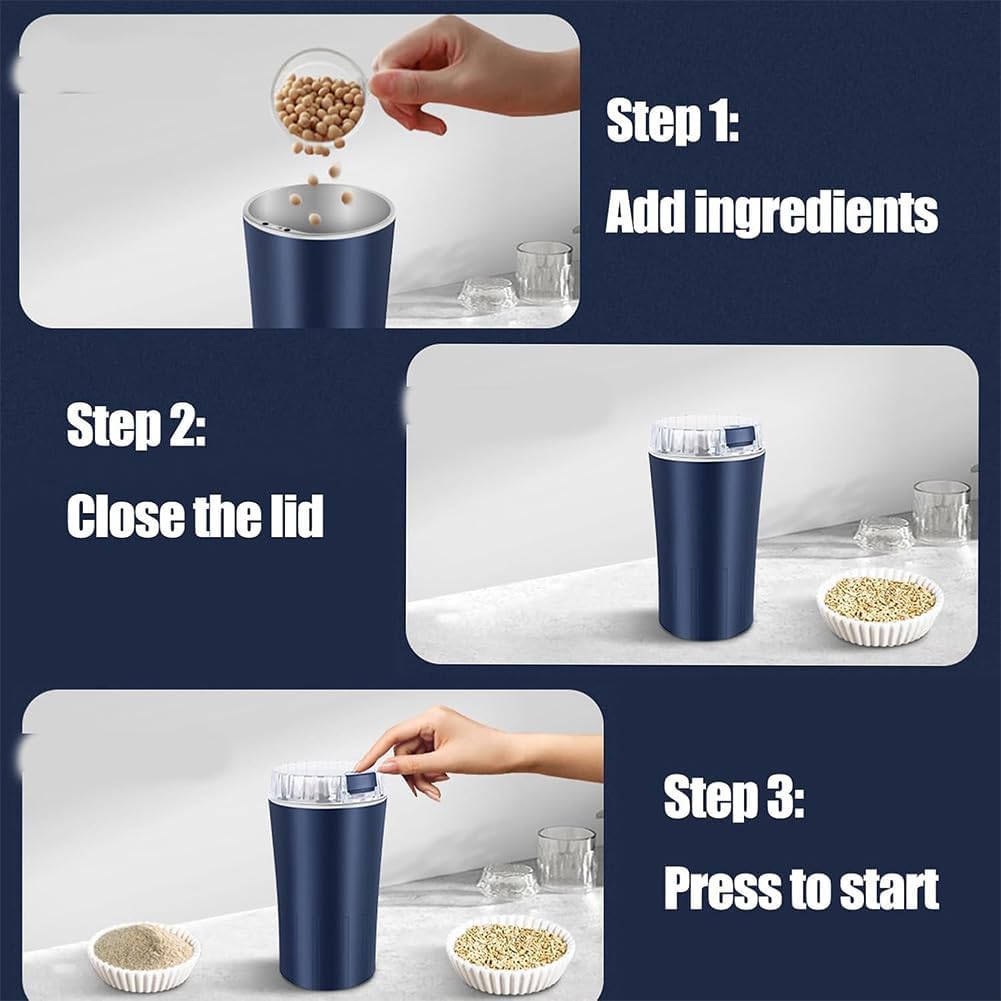 Step 1:
Add ingredients

Step 2:
Close the lid

Step 3:
Press to start