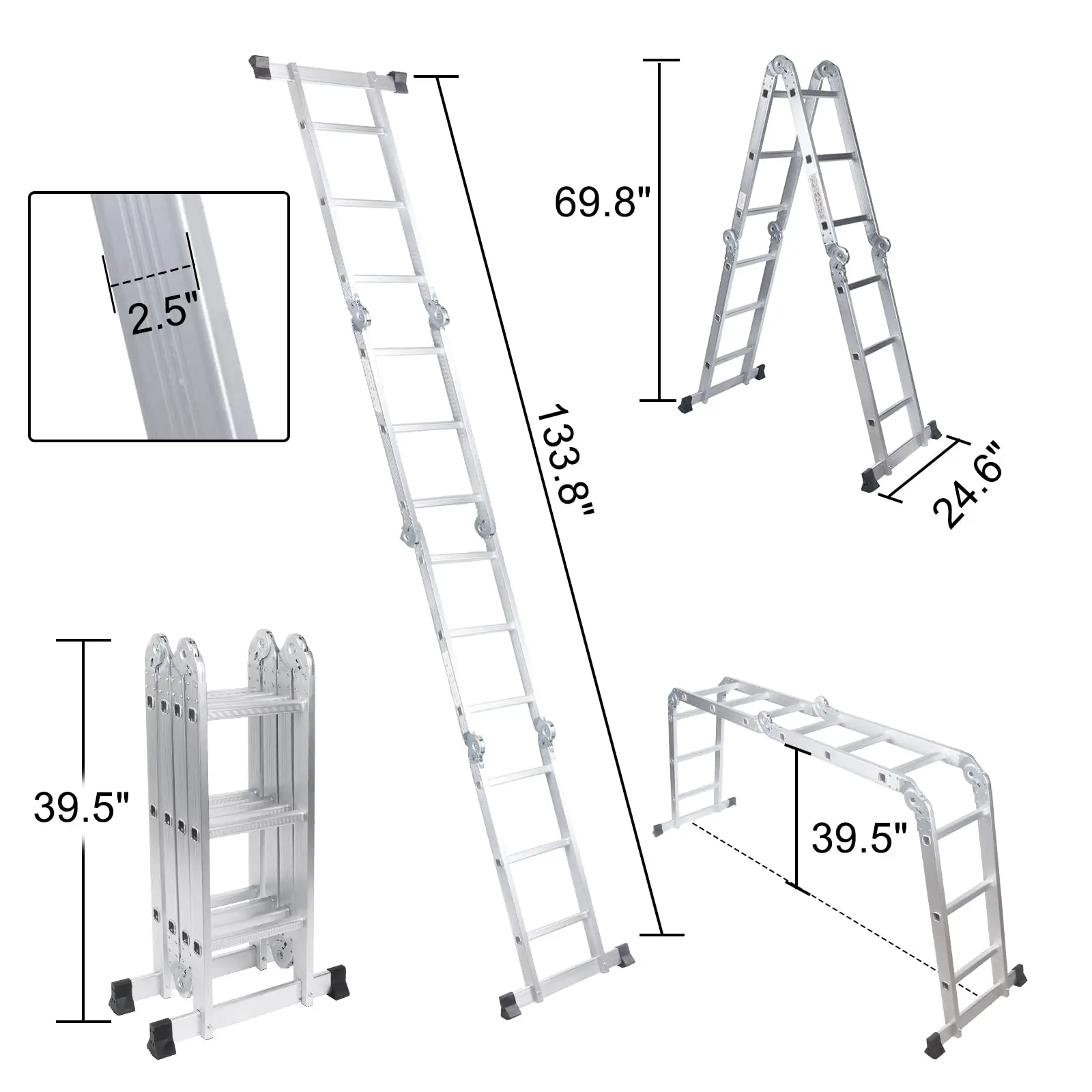 2.5"

133.8"

69.8"

24.6"

39.5"

39.5"