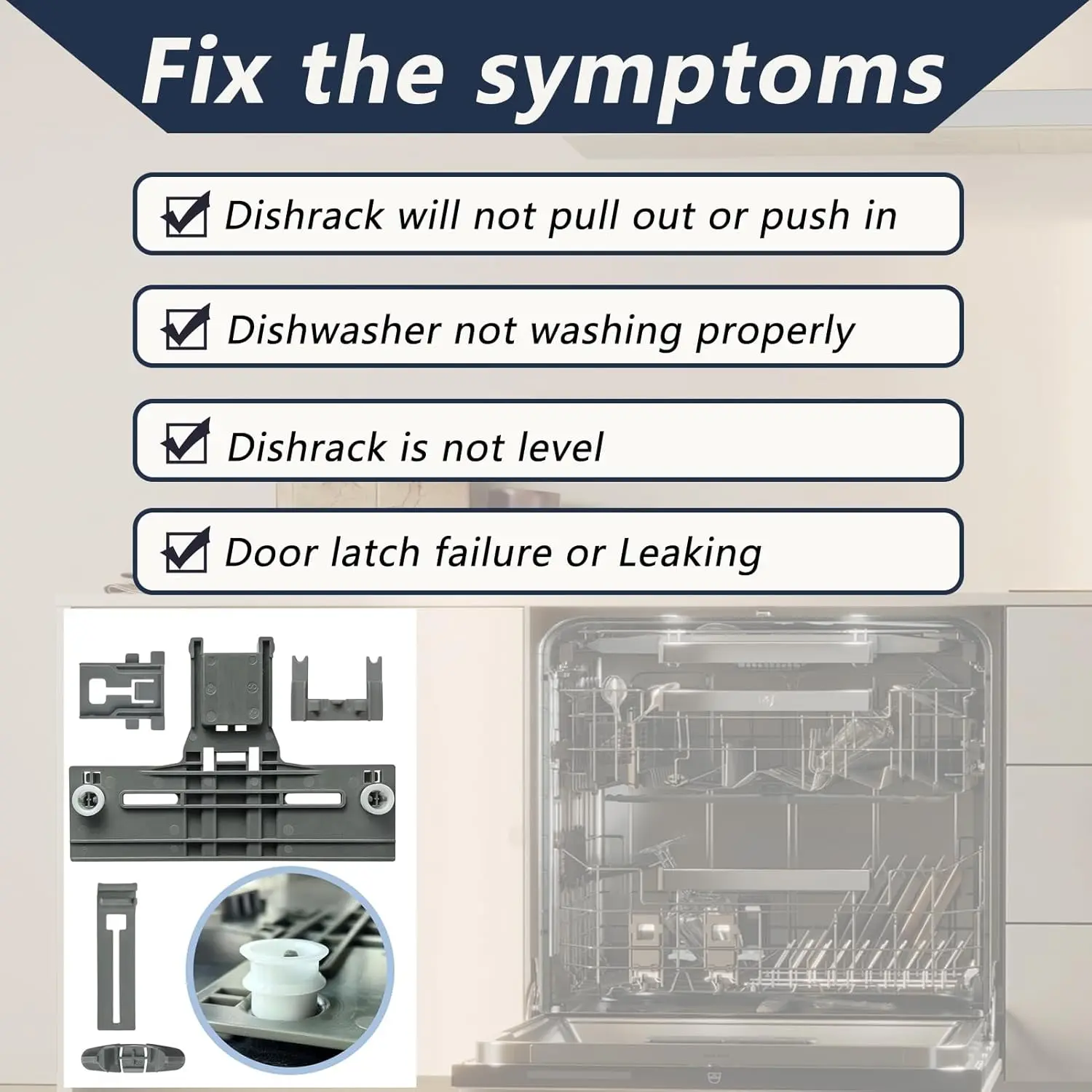 Fix the symptoms

Dishrack will not pull out or push in

Dishwasher not washing properly

Dishrack is not level

Door latch failure or Leaking