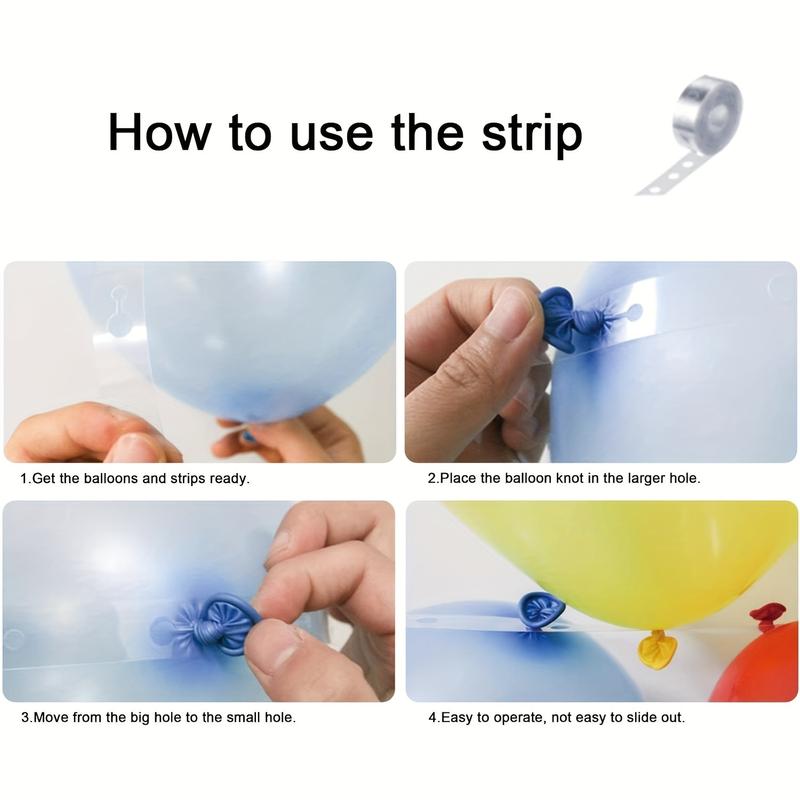 How to use the strip

1.Get the balloons and strips ready.

2.Place the balloon knot in the larger hole.

3.Move from the big hole to the small hole.

4.Easy to operate, not easy to slide out.