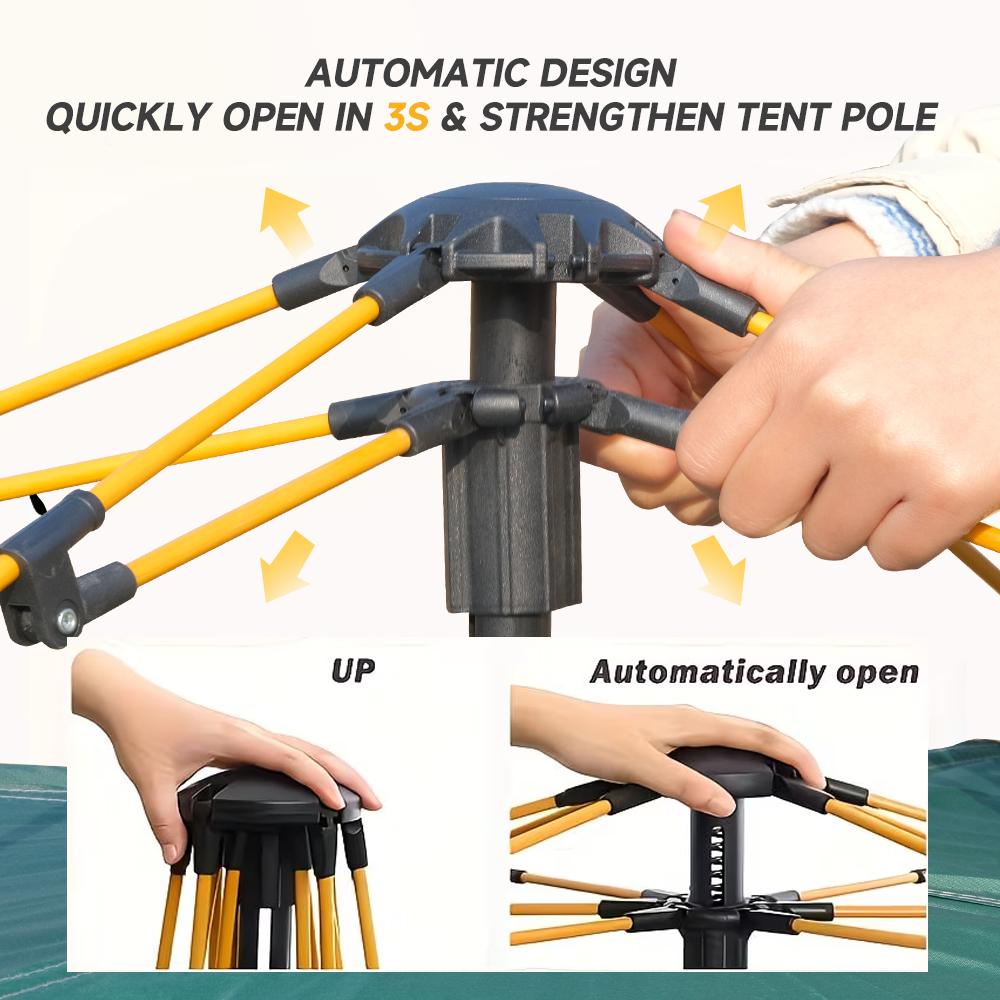 AUTOMATIC DESIGN
QUICKLY OPEN IN 3S & STRENGTHEN TENT POLE

UP

Automatically open