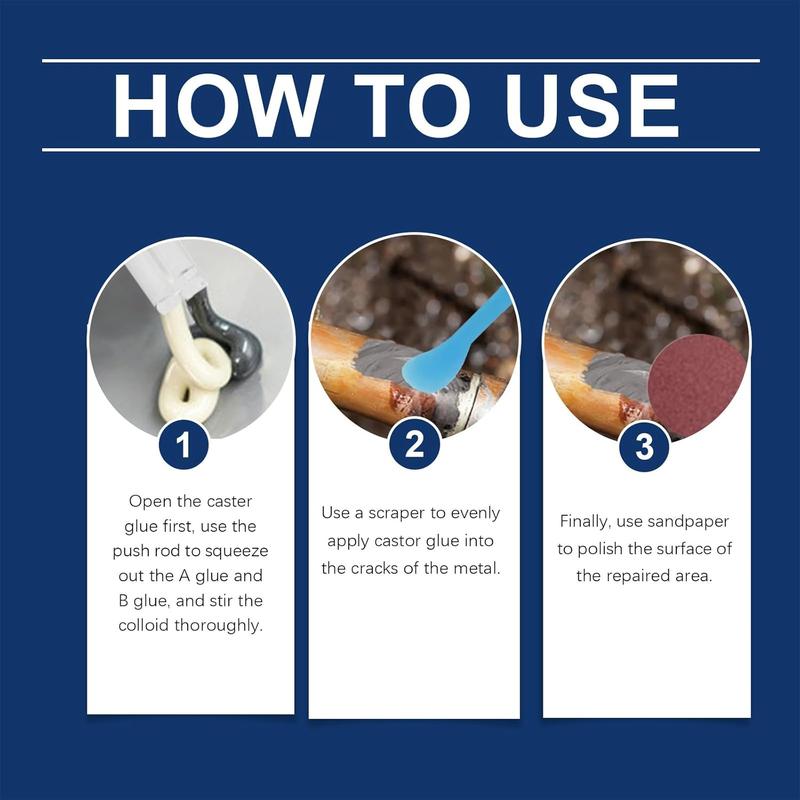 HOW TO USE

1

Open the caster glue first, use the push rod to squeeze out the A glue and B glue, and stir the colloid thoroughly.

2

Use a scraper to evenly apply castor glue into the cracks of the metal.

3

Finally, use sandpaper to polish the surface of the repaired area.