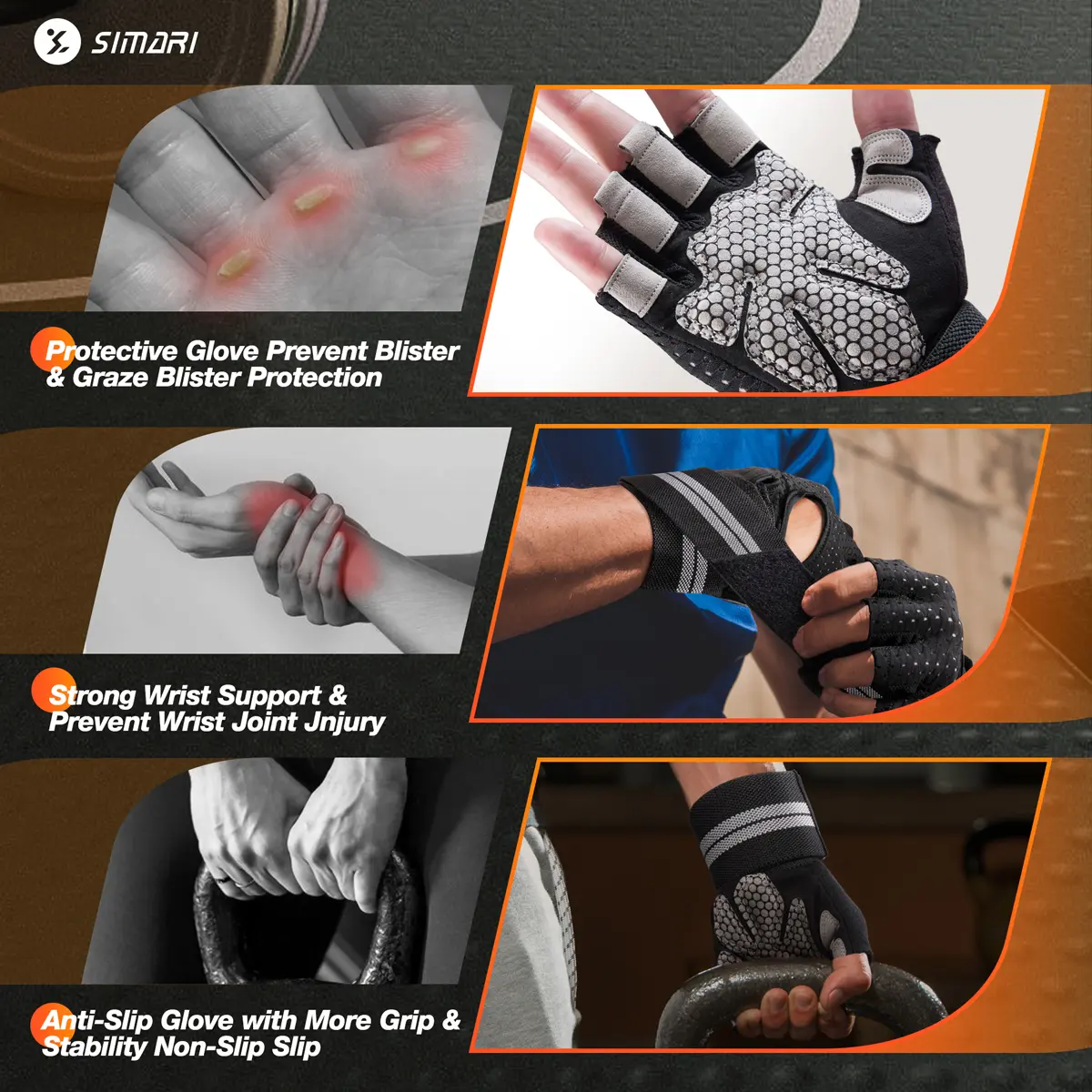 SIMARI

Protective Glove Prevent Blister & Graze Blister Protection

Strong Wrist Support & Prevent Wrist Joint Jnjury

Anti-Slip Glove with More Grip & Stability Non-Slip Slip