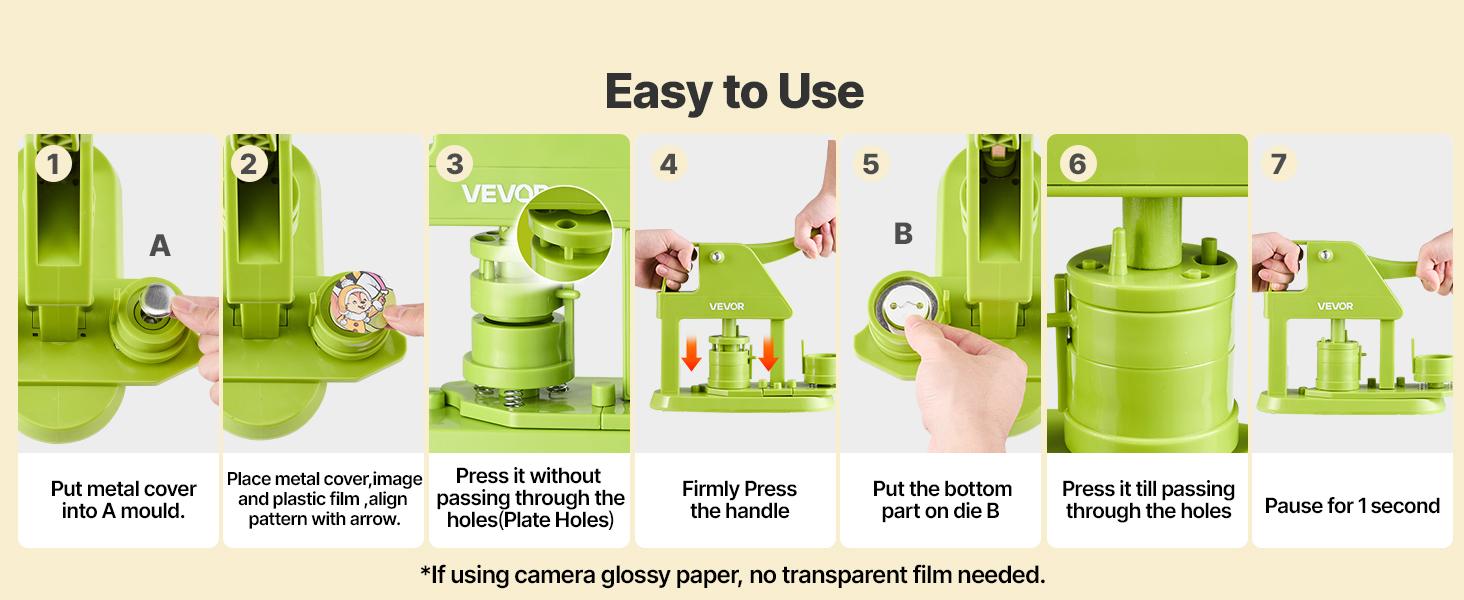 Easy to Use

1
A
Put metal cover into A mould.

2
Place metal cover,image and plastic film ,align pattern with arrow.

3
VEVOR
Press it without passing through the holes(Plate Holes)

4
VEVOR
Firmly Press the handle

5
B
Put the bottom part on die B

6
Press it till passing through the holes

7
VEVOR
Pause for 1 second

*If using camera glossy paper, no transparent film needed.