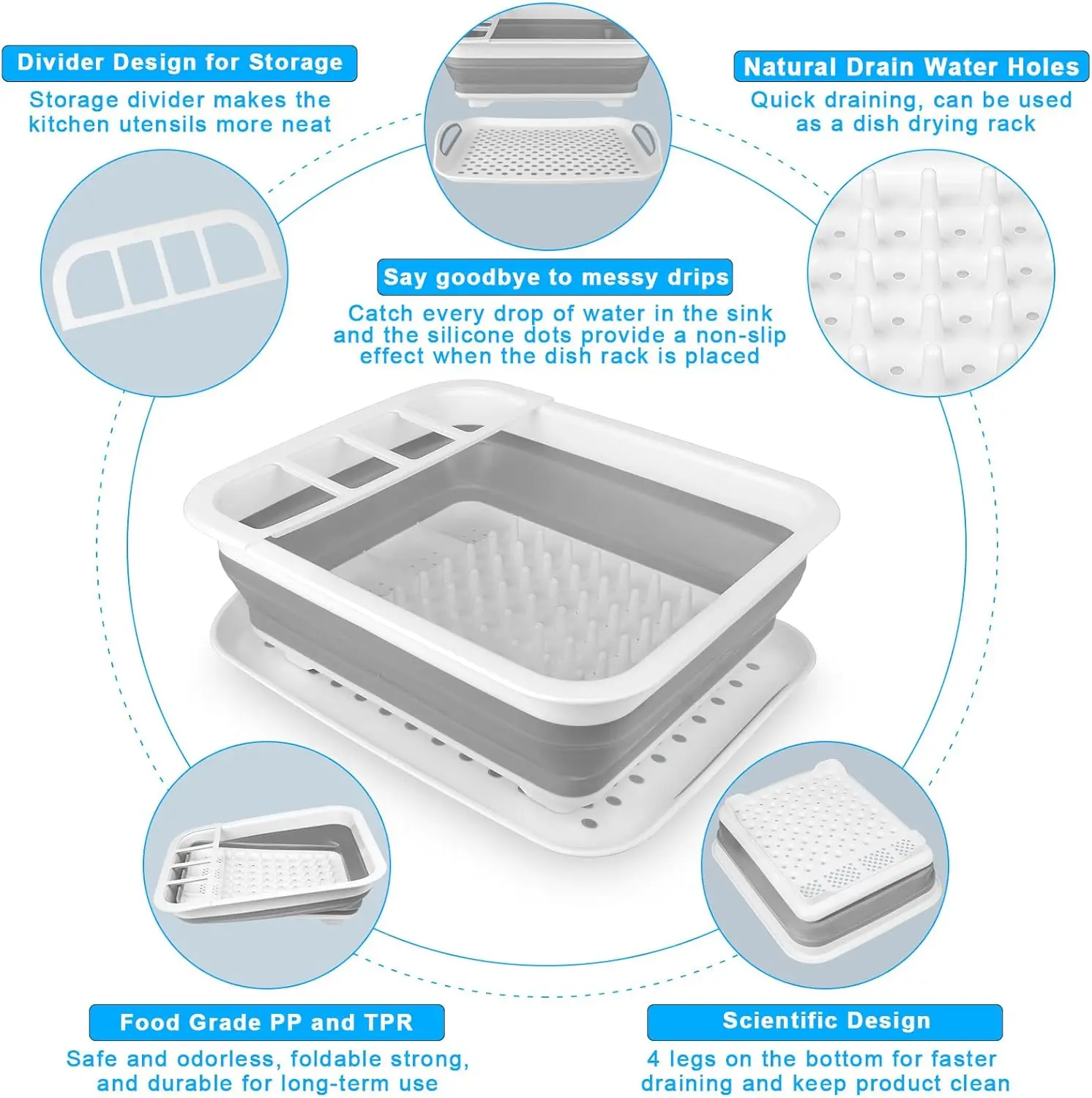 Divider Design for Storage

Storage divider makes the kitchen utensils more neat

Natural Drain Water Holes

Quick draining, can be used as a dish drying rack

Say goodbye to messy drips

Catch every drop of water in the sink and the silicone dots provide a non-slip effect when the dish rack is placed

Food Grade PP and TPR

Safe and odorless, foldable strong, and durable for long-term use

Scientific Design

4 legs on the bottom for faster draining and keep product clean