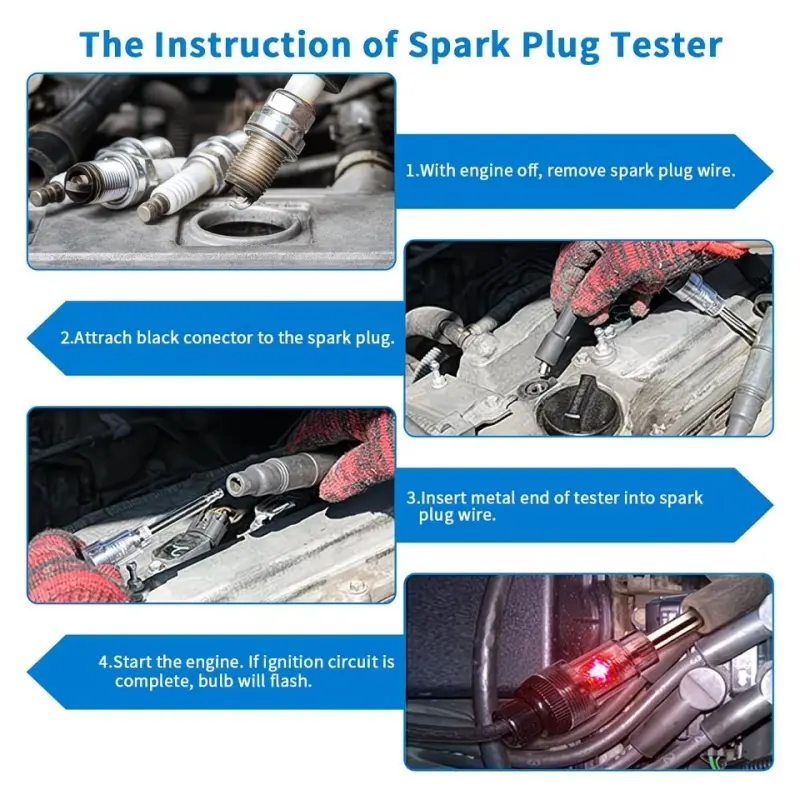 The Instruction of Spark Plug Tester

1.With engine off, remove spark plug wire.

2.Attrach black conector to the spark plug.

3.Insert metal end of tester into spark plug wire.

4.Start the engine. If ignition circuit is complete, bulb will flash.