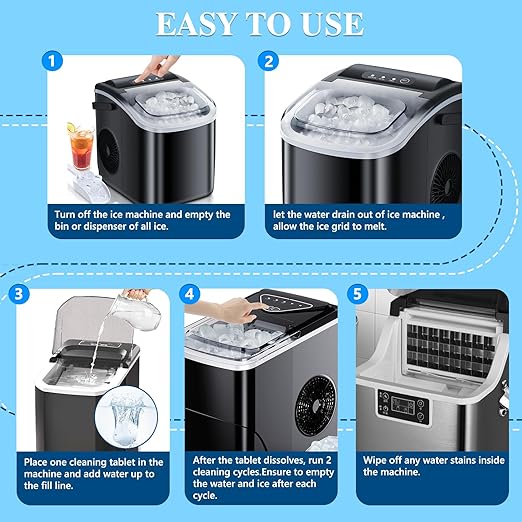 EASY TO USE

1

Turn off the ice machine and empty the bin or dispenser of all ice.

2

let the water drain out of ice machine , allow the ice grid to melt.

3

Place one cleaning tablet in the machine and add water up to the fill line.

4

After the tablet dissolves, run 2 cleaning cycles.Ensure to empty the water and ice after each cycle.

5

Wipe off any water stains inside the machine.