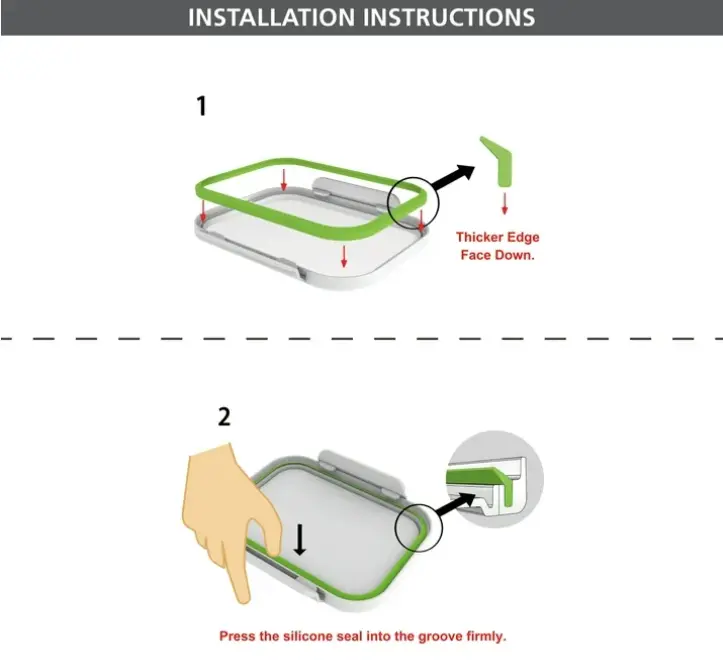 INSTALLATION INSTRUCTIONS

1

Thicker Edge Face Down.

2

Press the silicone seal into the groove firmly.