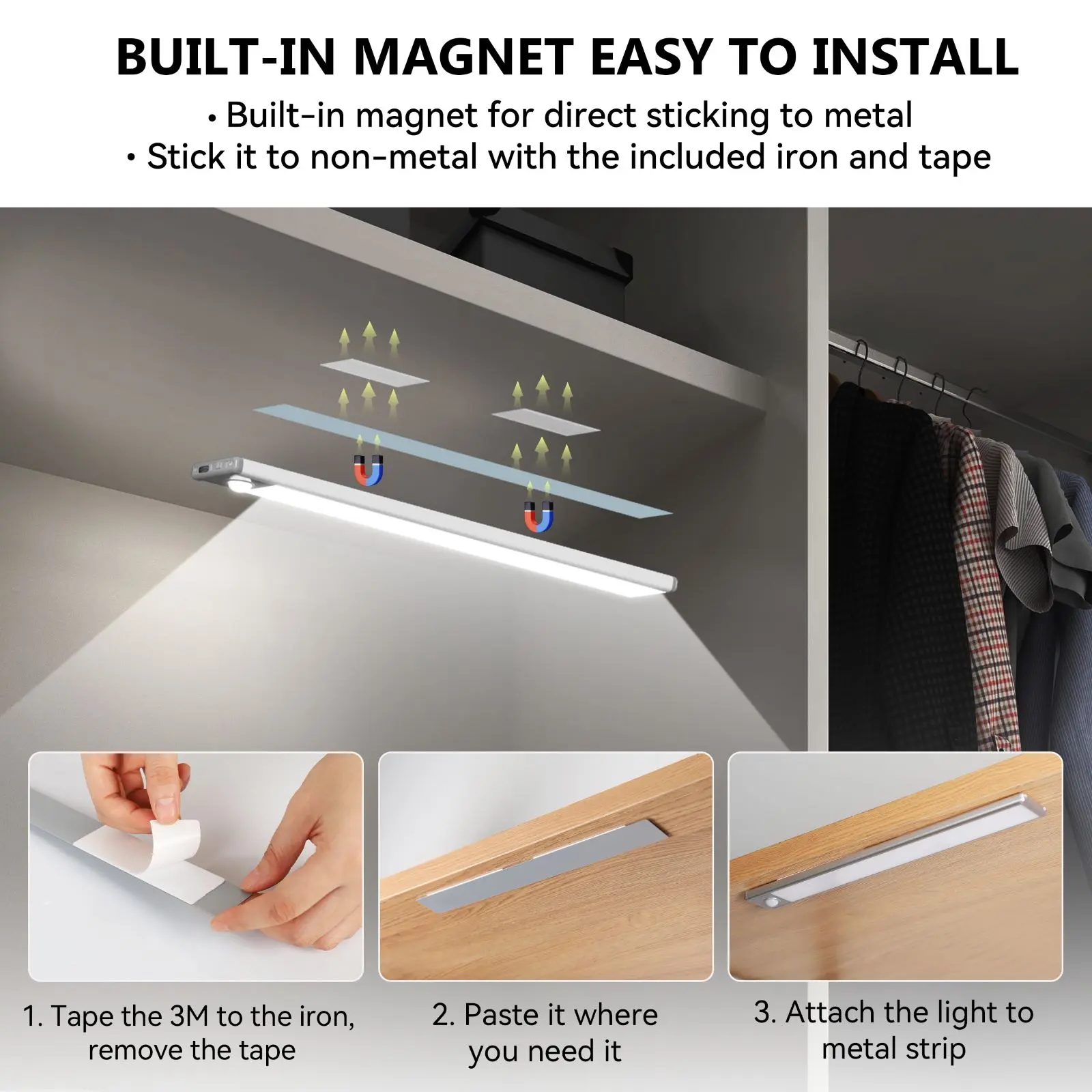 BUILT-IN MAGNET EASY TO INSTALL

• Built-in magnet for direct sticking to metal
• Stick it to non-metal with the included iron and tape

1. Tape the 3M to the iron, remove the tape

2. Paste it where you need it

3. Attach the light to metal strip