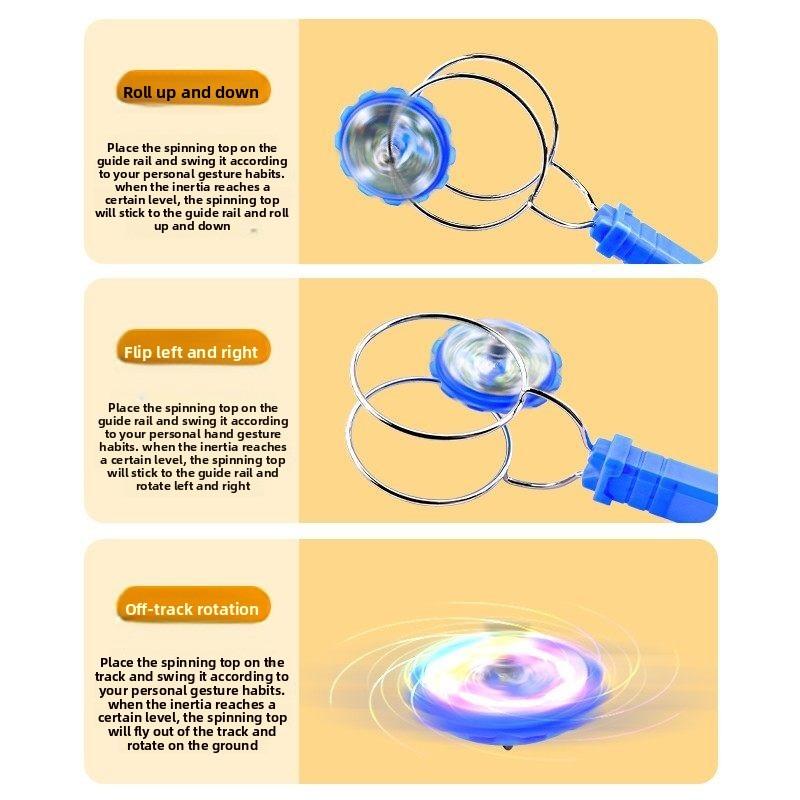 Roll up and down

Place the spinning top on the guide rail and swing it according to your personal gesture habits. when the inertia reaches a certain level, the spinning top will stick to the guide rail and roll up and down

Flip left and right

Place the spinning top on the guide rail and swing it according to your personal hand gesture habits. when the inertia reaches a certain level, the spinning top will stick to the guide rail and rotate left and right

Off-track rotation

Place the spinning top on the track and swing it according to your personal gesture habits. when the inertia reaches a certain level, the spinning top will fly out of the track and rotate on the ground