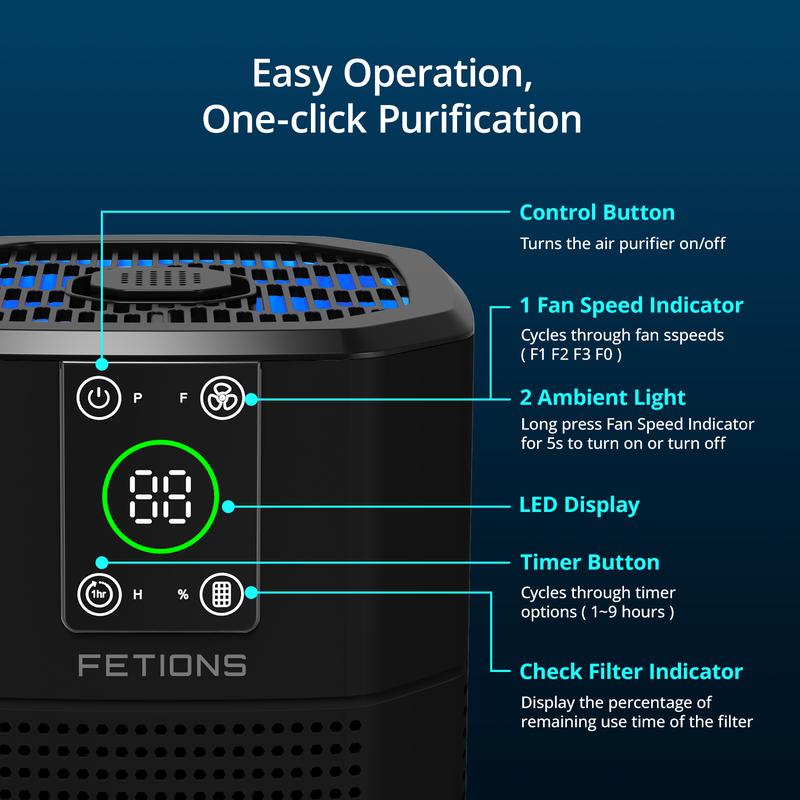 Easy Operation,
One-click Purification

Control Button
Turns the air purifier on/off

1 Fan Speed Indicator
Cycles through fan sspeeds ( F1 F2 F3 F0 )

2 Ambient Light
Long press Fan Speed Indicator for 5s to turn on or turn off

LED Display

Timer Button
Cycles through timer options ( 1~9 hours )

Check Filter Indicator
Display the percentage of remaining use time of the filter

P F

88

1hr H %

FETIONS