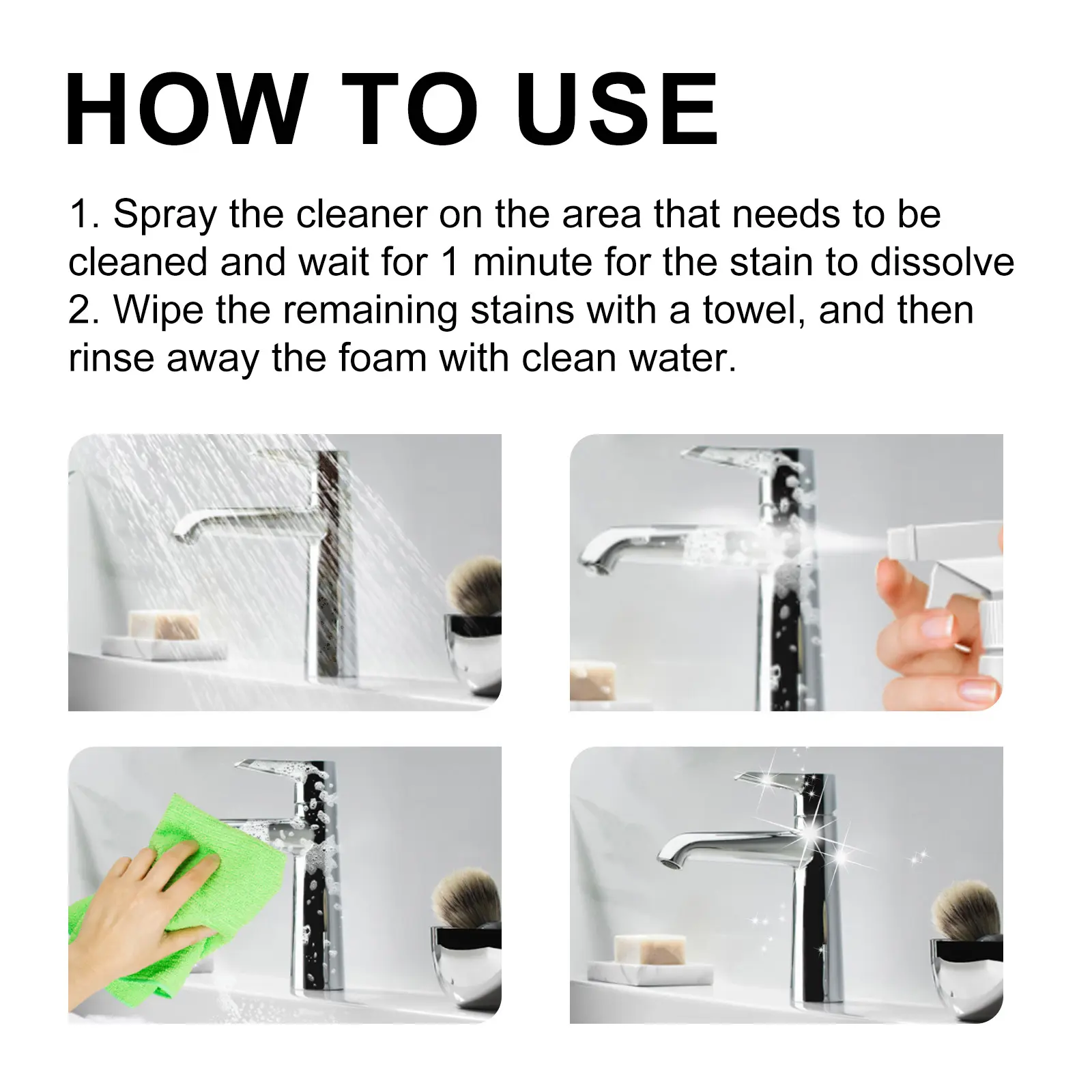 HOW TO USE

1. Spray the cleaner on the area that needs to be cleaned and wait for 1 minute for the stain to dissolve
2. Wipe the remaining stains with a towel, and then rinse away the foam with clean water.