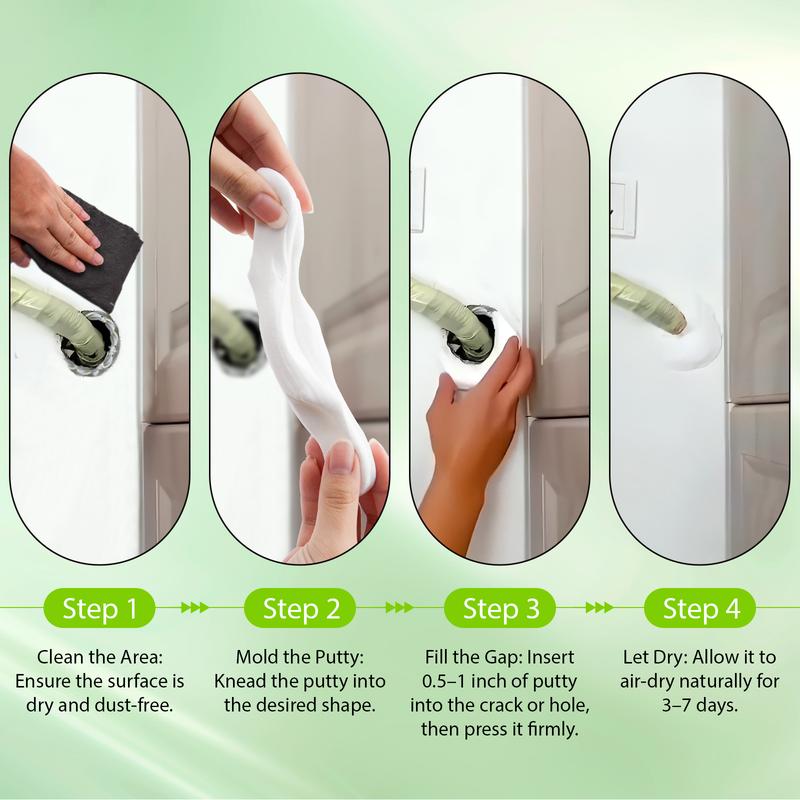 Step 1

Clean the Area: Ensure the surface is dry and dust-free.

Step 2

Mold the Putty: Knead the putty into the desired shape.

Step 3

Fill the Gap: Insert 0.5–1 inch of putty into the crack or hole, then press it firmly.

Step 4

Let Dry: Allow it to air-dry naturally for 3–7 days.