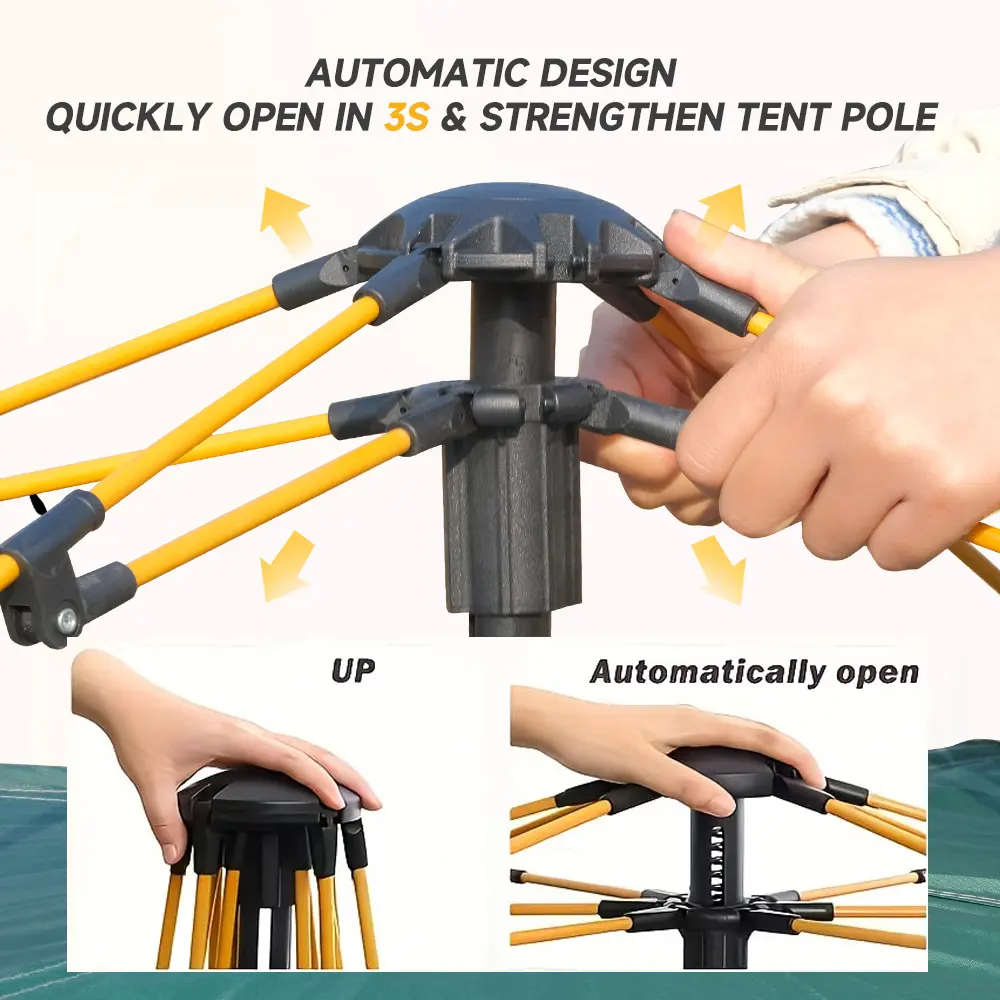 AUTOMATIC DESIGN
QUICKLY OPEN IN 3S & STRENGTHEN TENT POLE

UP

Automatically open