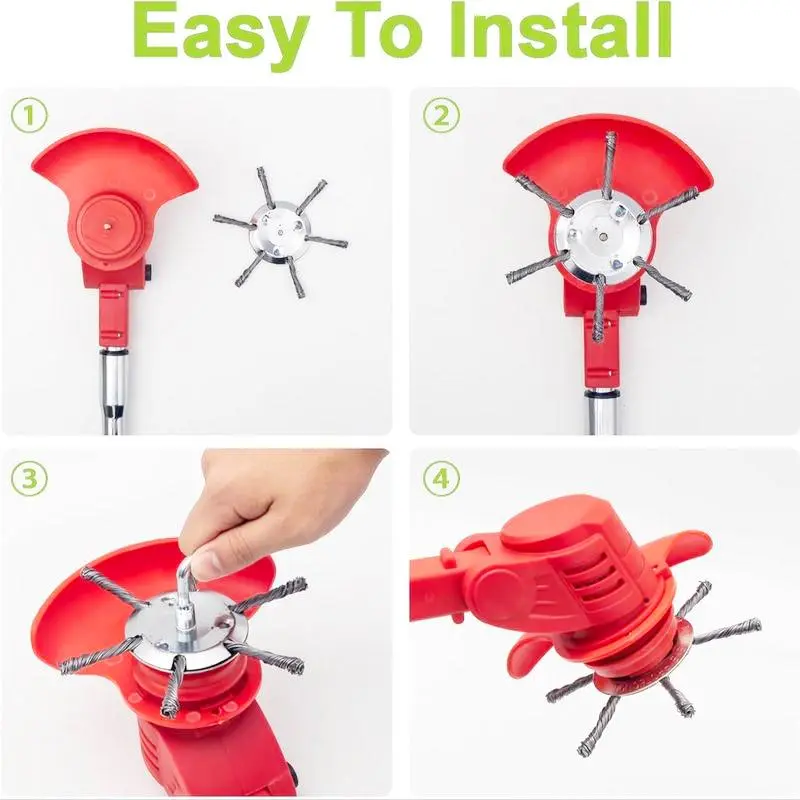 Easy To Install

①

②

③

④