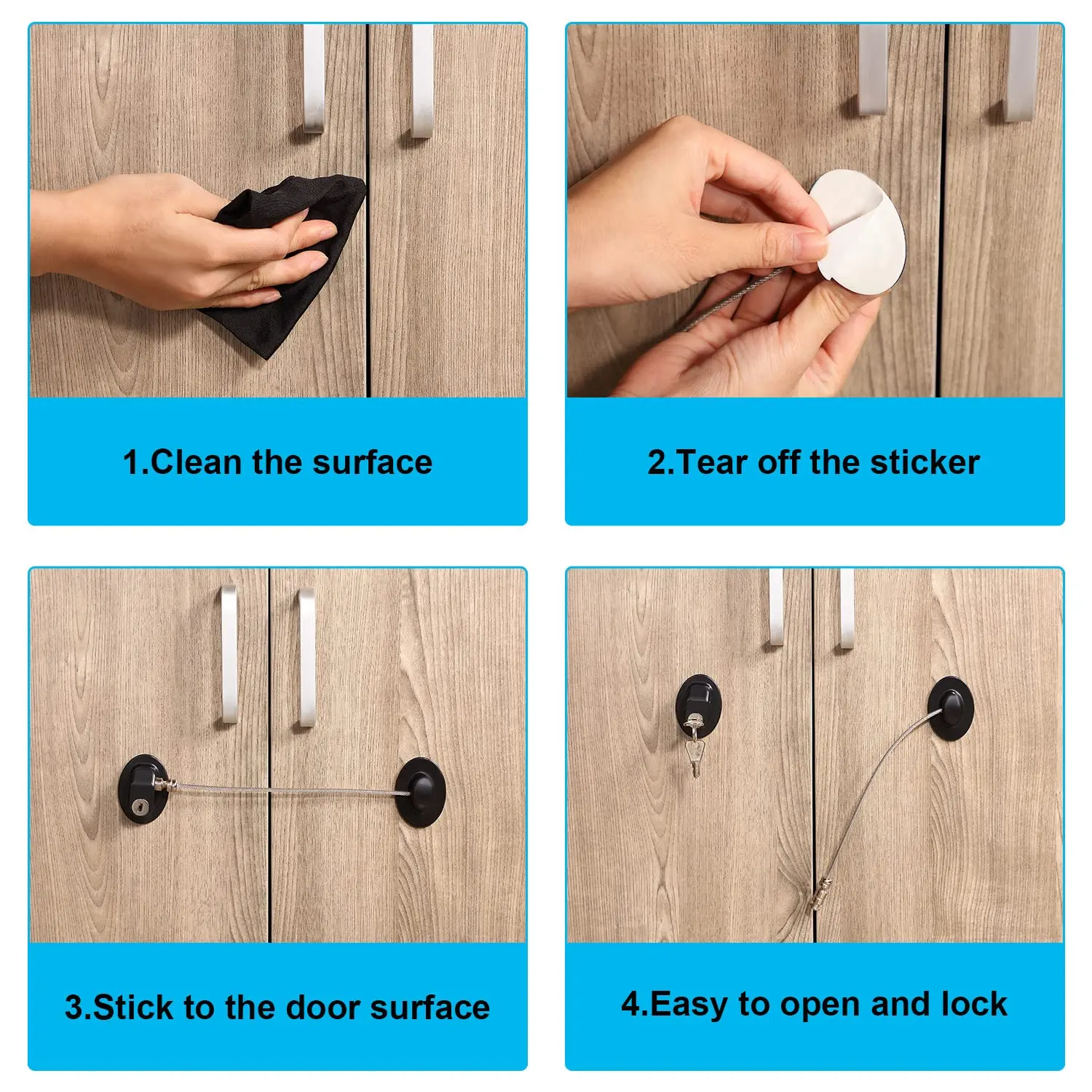 1.Clean the surface

2.Tear off the sticker

3.Stick to the door surface

4.Easy to open and lock