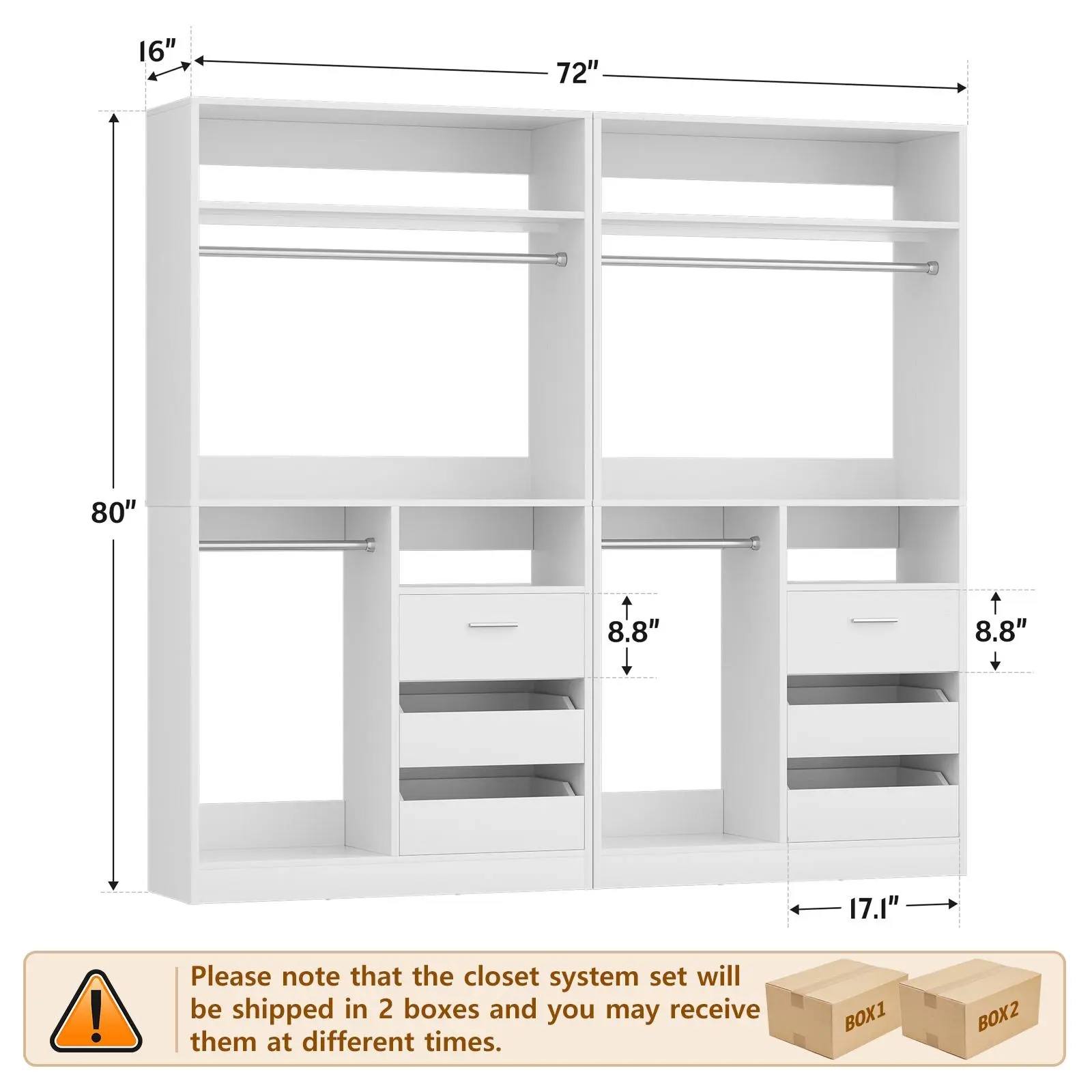 16"

72"

80"

8.8"

8.8"

17.1"

Please note that the closet system set will be shipped in 2 boxes and you may receive them at different times.

BOX1

BOX2