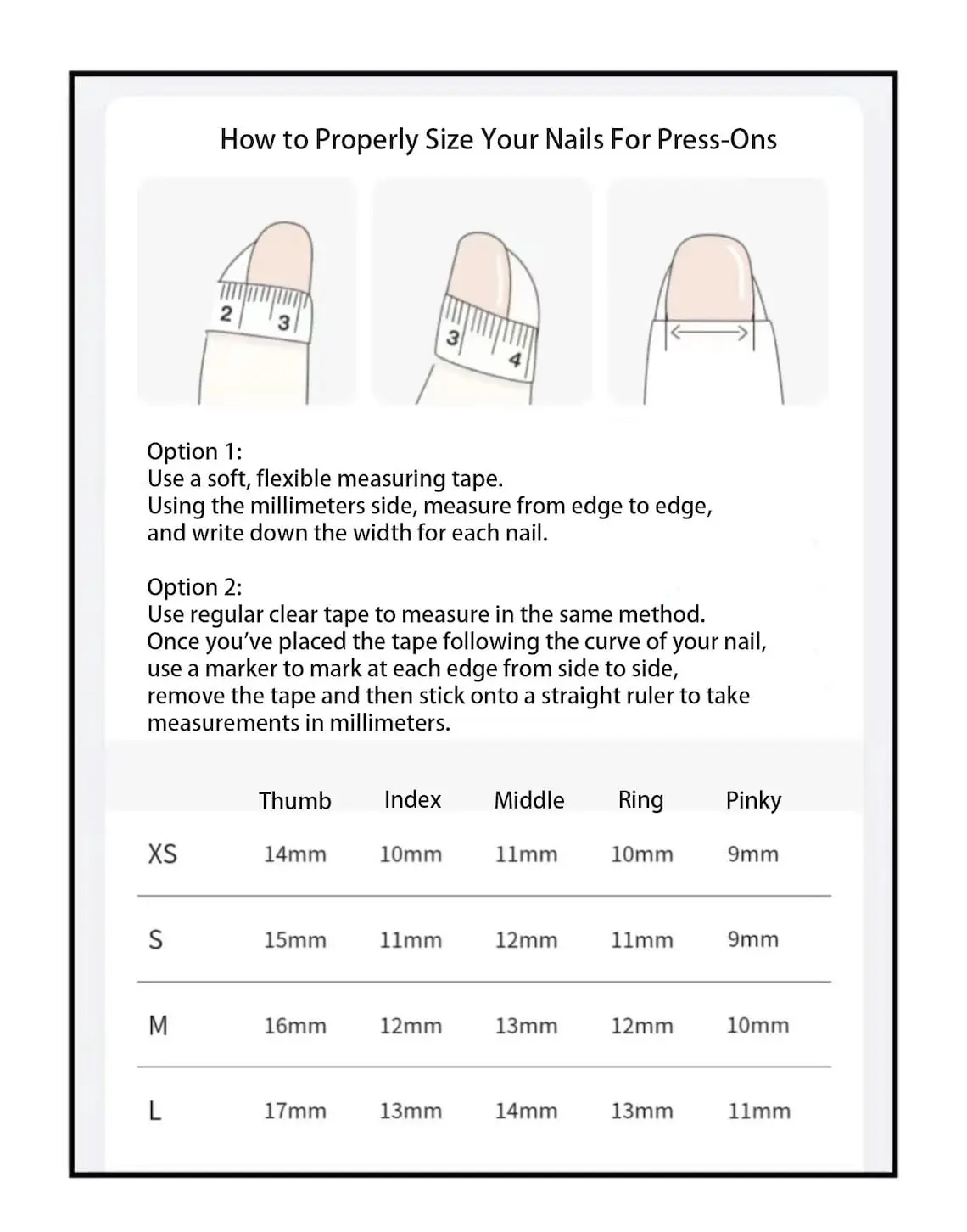 How to Properly Size Your Nails For Press-Ons

2 3

3 4

Option 1:
Use a soft, flexible measuring tape.
Using the millimeters side, measure from edge to edge, and write down the width for each nail.

Option 2:
Use regular clear tape to measure in the same method.
Once you've placed the tape following the curve of your nail, use a marker to mark at each edge from side to side, remove the tape and then stick onto a straight ruler to take measurements in millimeters.

| | Thumb | Index | Middle | Ring | Pinky |
|---|---|---|---|---|---|
| XS | 14mm | 10mm | 11mm | 10mm | 9mm |
| S | 15mm | 11mm | 12mm | 11mm | 9mm |
| M | 16mm | 12mm | 13mm | 12mm | 10mm |
| L | 17mm | 13mm | 14mm | 13mm | 11mm |