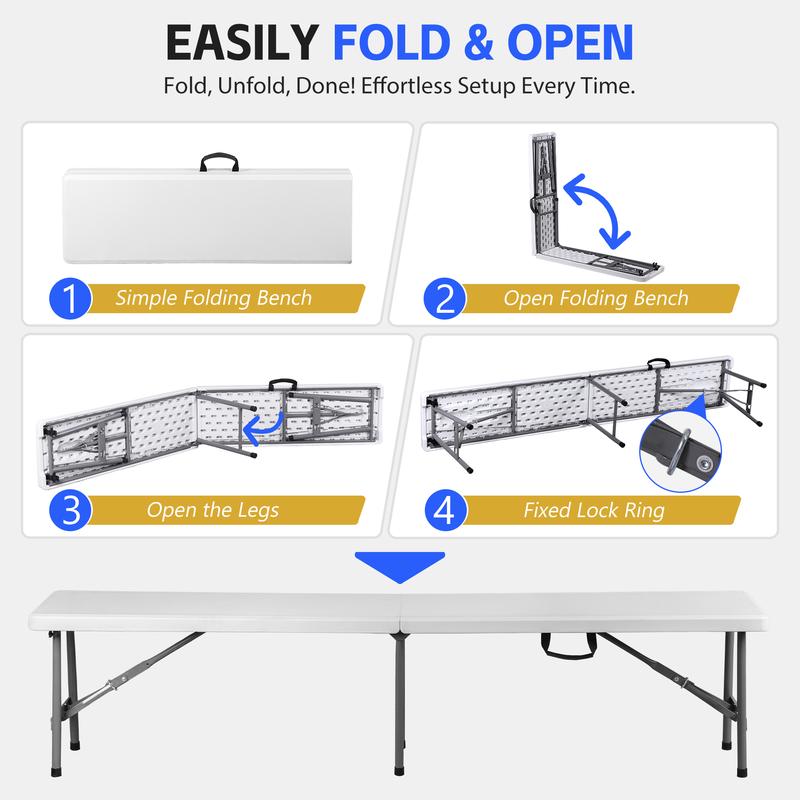 EASILY FOLD & OPEN

Fold, Unfold, Done! Effortless Setup Every Time.

1 Simple Folding Bench

2 Open Folding Bench

3 Open the Legs

4 Fixed Lock Ring