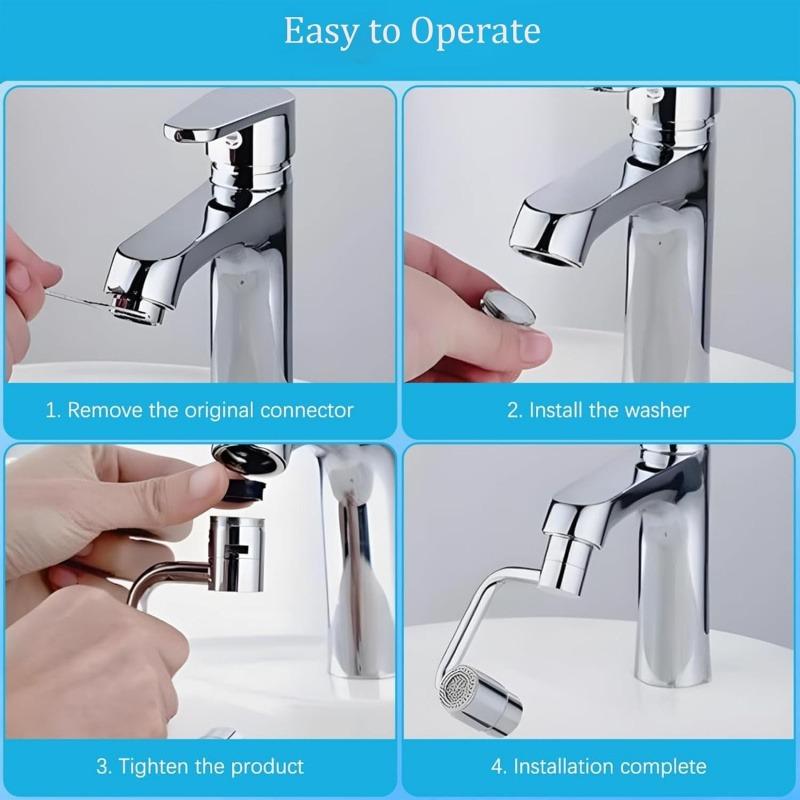 Easy to Operate

1. Remove the original connector

2. Install the washer

3. Tighten the product

4. Installation complete