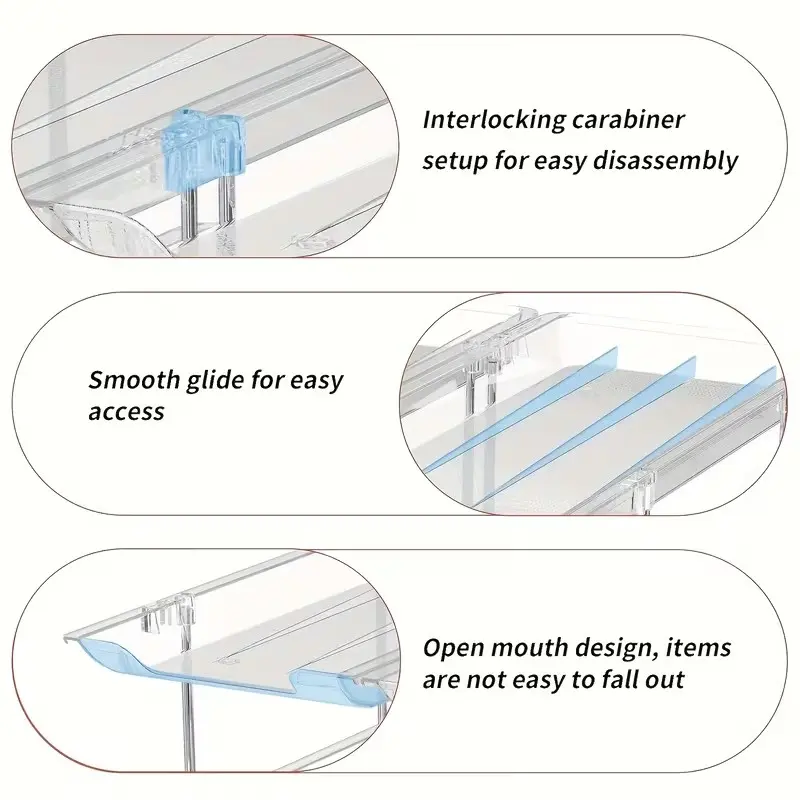 Interlocking carabiner setup for easy disassembly

Smooth glide for easy access

Open mouth design, items are not easy to fall out