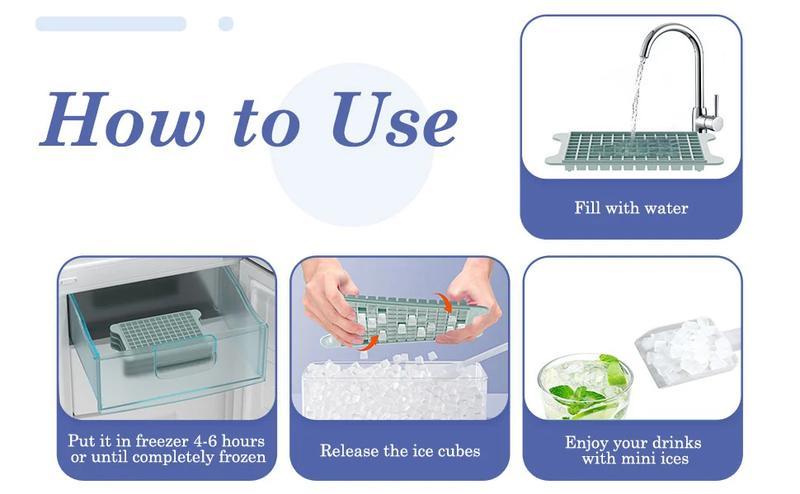 How to Use

Fill with water

Put it in freezer 4-6 hours or until completely frozen

Release the ice cubes

Enjoy your drinks with mini ices