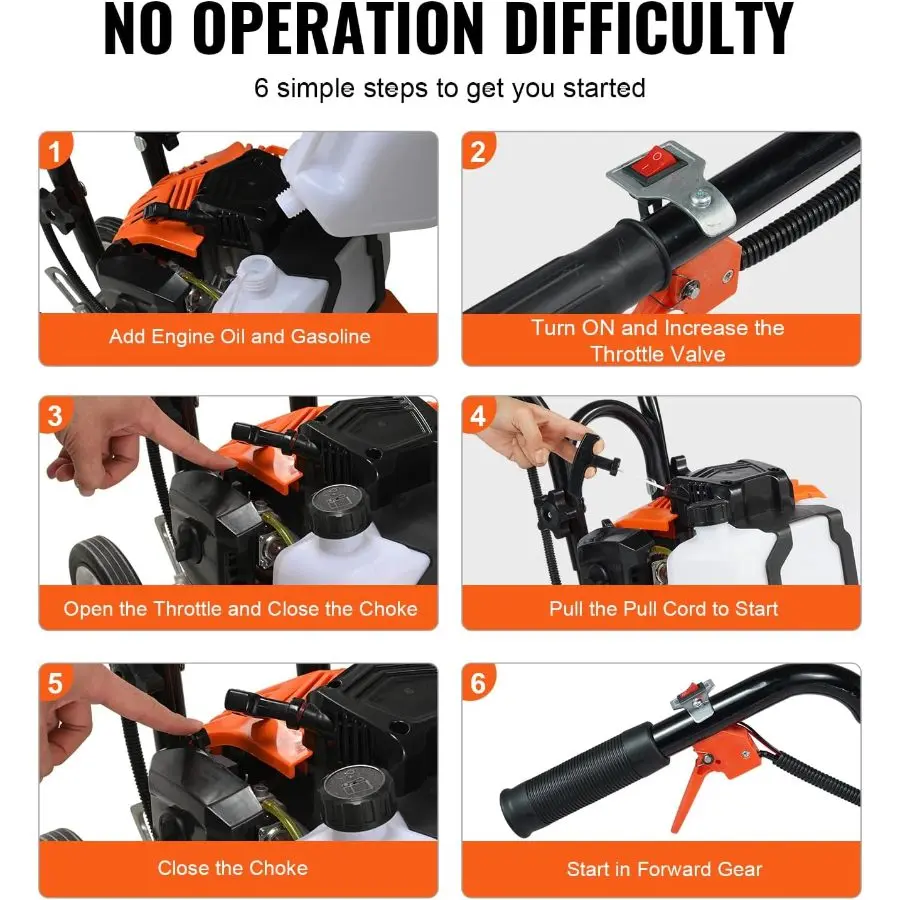 NO OPERATION DIFFICULTY

6 simple steps to get you started

1
Add Engine Oil and Gasoline

2
Turn ON and Increase the Throttle Valve

3
Open the Throttle and Close the Choke

4
Pull the Pull Cord to Start

5
Close the Choke

6
Start in Forward Gear