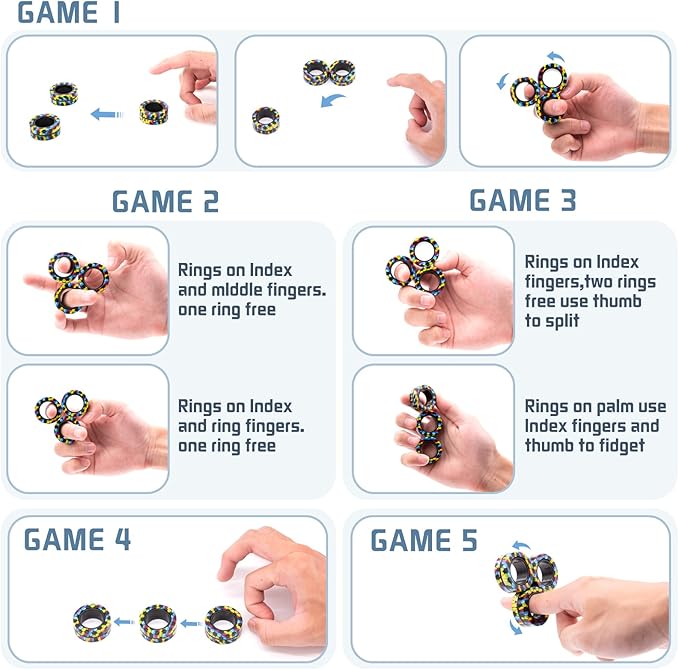 GAME 1

GAME 2

Rings on Index and mIddle fingers. one ring free

Rings on Index and ring fingers. one ring free

GAME 3

Rings on Index fingers,two rings free use thumb to split

Rings on palm use Index fingers and thumb to fidget

GAME 4

GAME 5