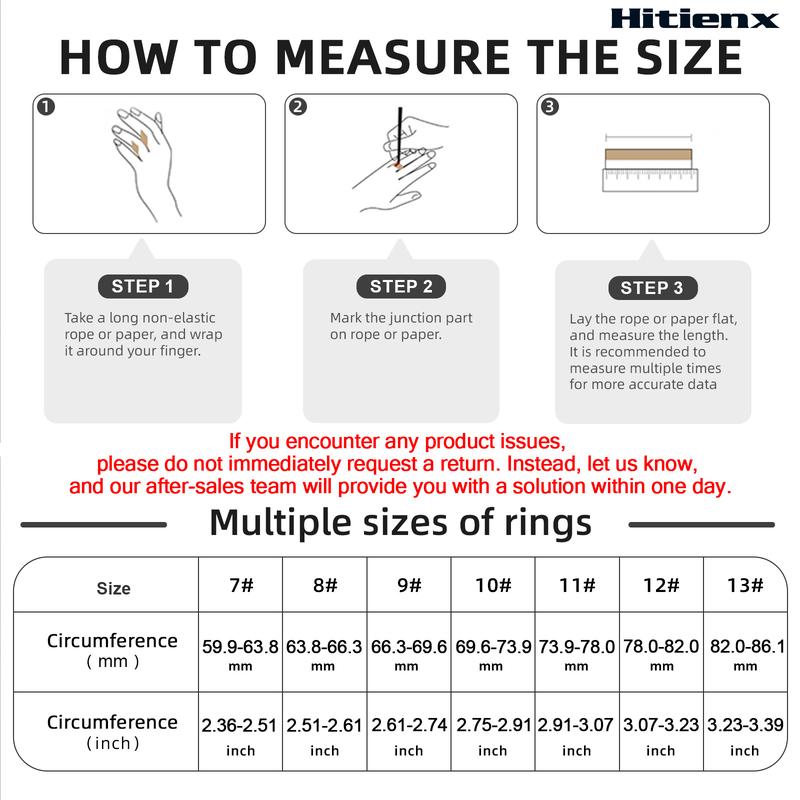 Hitienx

HOW TO MEASURE THE SIZE

1
2
3

STEP 1
Take a long non-elastic rope or paper, and wrap it around your finger.

STEP 2
Mark the junction part on rope or paper.

STEP 3
Lay the rope or paper flat, and measure the length. It is recommended to measure multiple times for more accurate data

If you encounter any product issues, please do not immediately request a return. Instead, let us know, and our after-sales team will provide you with a solution within one day.

Multiple sizes of rings

| Size | 7# | 8# | 9# | 10# | 11# | 12# | 13# |
|---|---|---|---|---|---|---|---|
| Circumference ( mm ) | 59.9-63.8 mm | 63.8-66.3 mm | 66.3-69.6 mm | 69.6-73.9 mm | 73.9-78.0 mm | 78.0-82.0 mm | 82.0-86.1 mm |
| Circumference ( inch ) | 2.36-2.51 inch | 2.51-2.61 inch | 2.61-2.74 inch | 2.75-2.91 inch | 2.91-3.07 inch | 3.07-3.23 inch | 3.23-3.39 inch |