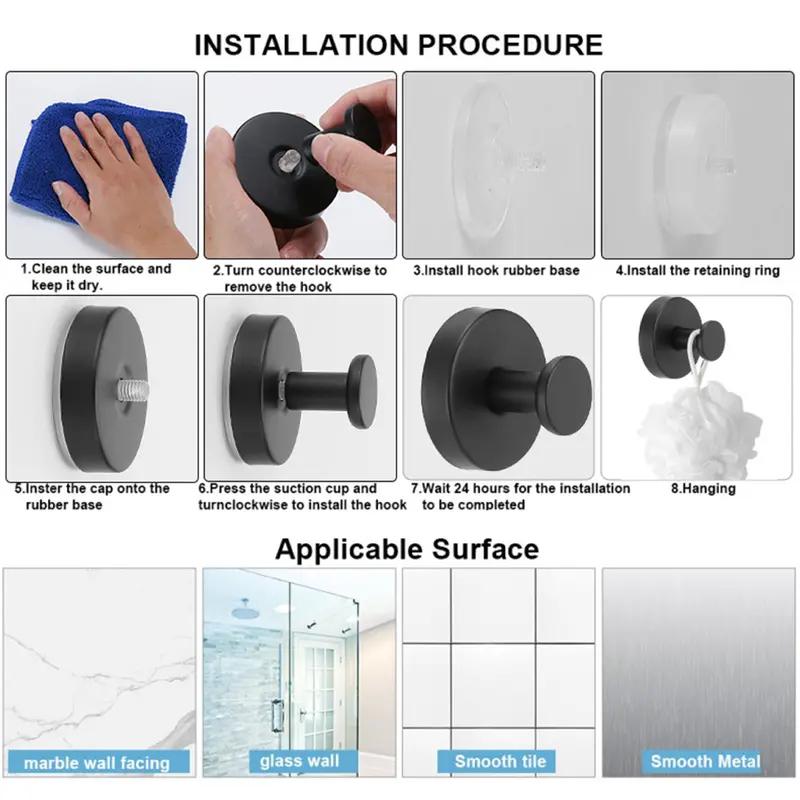 INSTALLATION PROCEDURE

1.Clean the surface and keep it dry.

2.Turn counterclockwise to remove the hook

3.Install hook rubber base

4.Install the retaining ring

5.Inster the cap onto the rubber base

6.Press the suction cup and turnclockwise to install the hook

7.Wait 24 hours for the installation to be completed

8.Hanging

Applicable Surface

marble wall facing

glass wall

Smooth tile

Smooth Metal