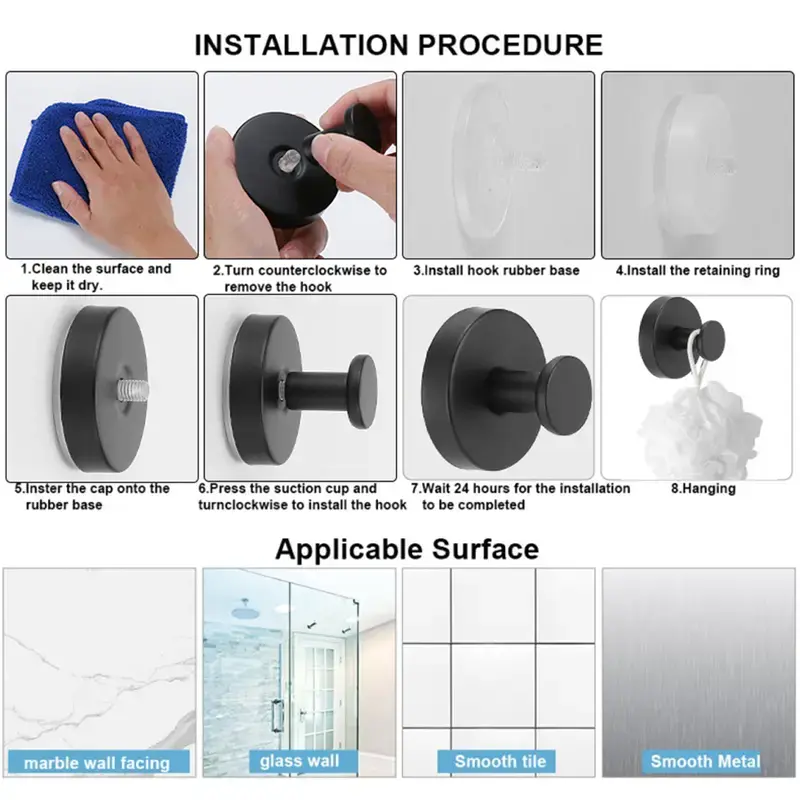 INSTALLATION PROCEDURE

1.Clean the surface and keep it dry.

2.Turn counterclockwise to remove the hook

3.Install hook rubber base

4.Install the retaining ring

5.Inster the cap onto the rubber base

6.Press the suction cup and turnclockwise to install the hook

7.Wait 24 hours for the installation to be completed

8.Hanging

Applicable Surface

marble wall facing

glass wall

Smooth tile

Smooth Metal