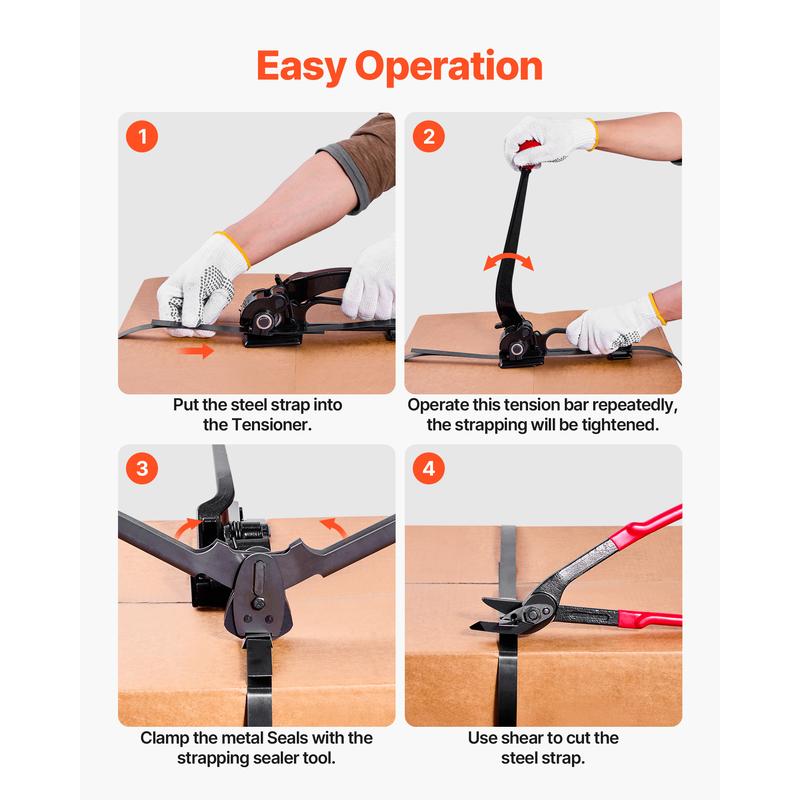 Easy Operation

1

Put the steel strap into the Tensioner.

2

Operate this tension bar repeatedly, the strapping will be tightened.

3

Clamp the metal Seals with the strapping sealer tool.

4

Use shear to cut the steel strap.