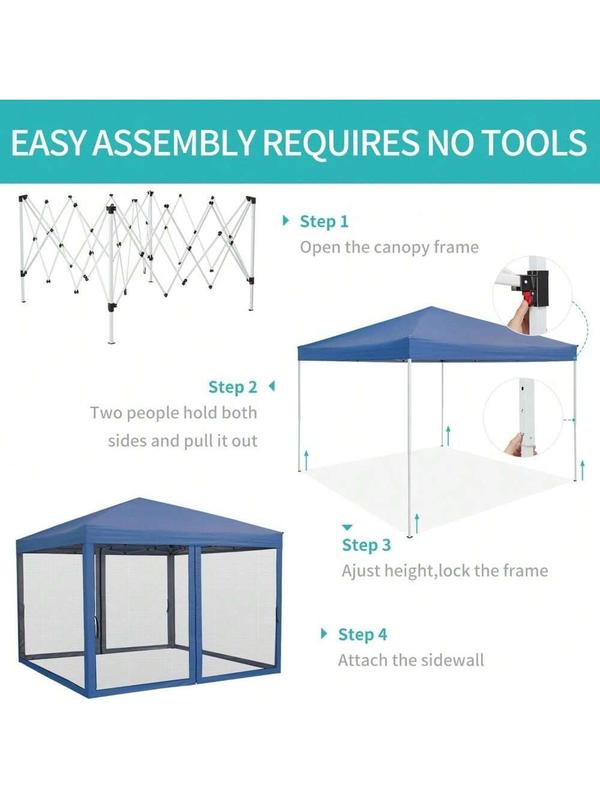 EASY ASSEMBLY REQUIRES NO TOOLS

Step 1
Open the canopy frame

Step 2
Two people hold both sides and pull it out

Step 3
Ajust height,lock the frame

Step 4
Attach the sidewall