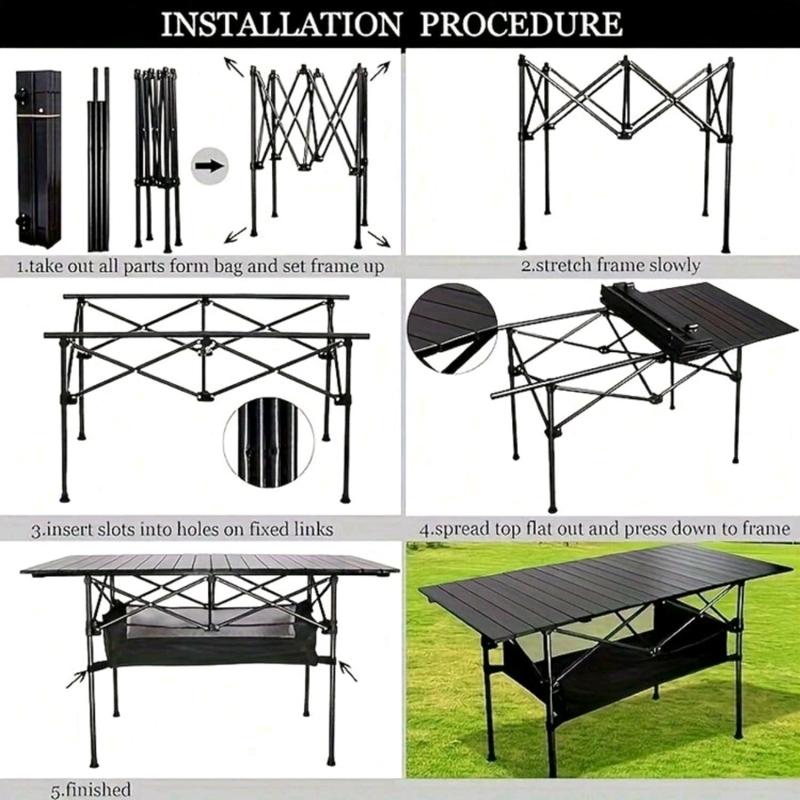 INSTALLATION PROCEDURE

1.take out all parts form bag and set frame up

2.stretch frame slowly

3.insert slots into holes on fixed links

4.spread top flat out and press down to frame

5.finished