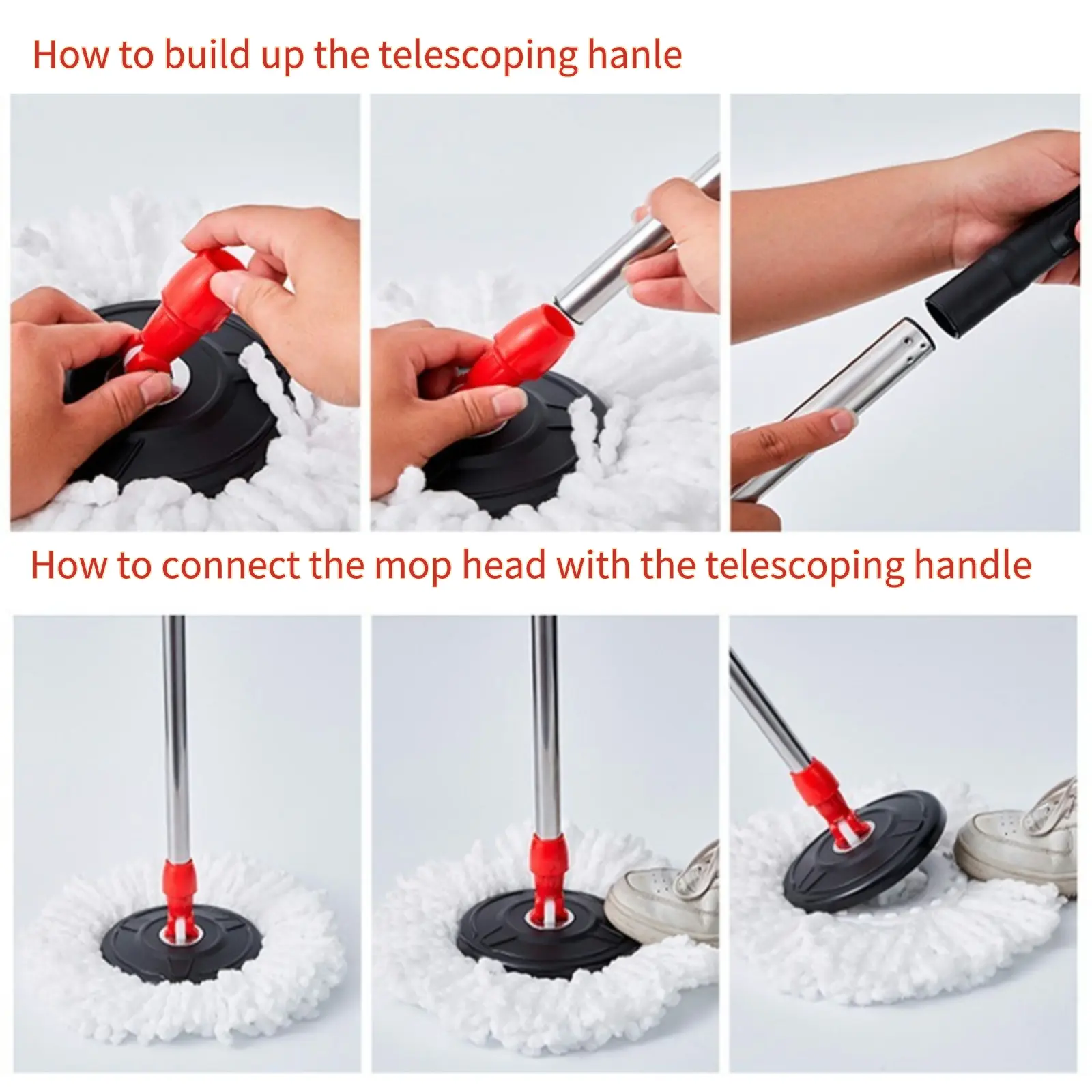 How to build up the telescoping hanle

How to connect the mop head with the telescoping handle