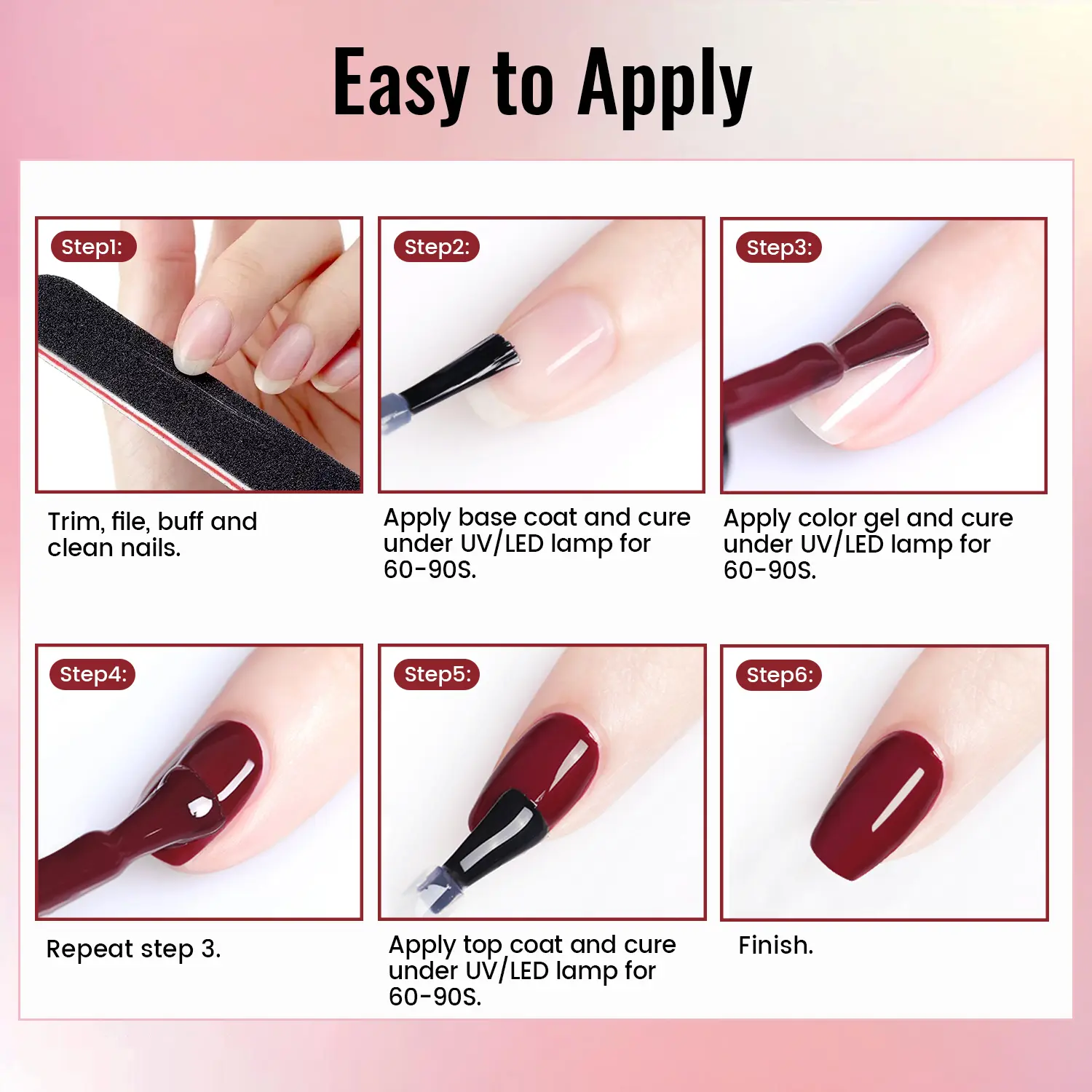 Easy to Apply

Step1:

Trim, file, buff and clean nails.

Step2:

Apply base coat and cure under UV/LED lamp for 60-90S.

Step3:

Apply color gel and cure under UV/LED lamp for 60-90S.

Step4:

Repeat step 3.

Step5:

Apply top coat and cure under UV/LED lamp for 60-90S.

Step6:

Finish.