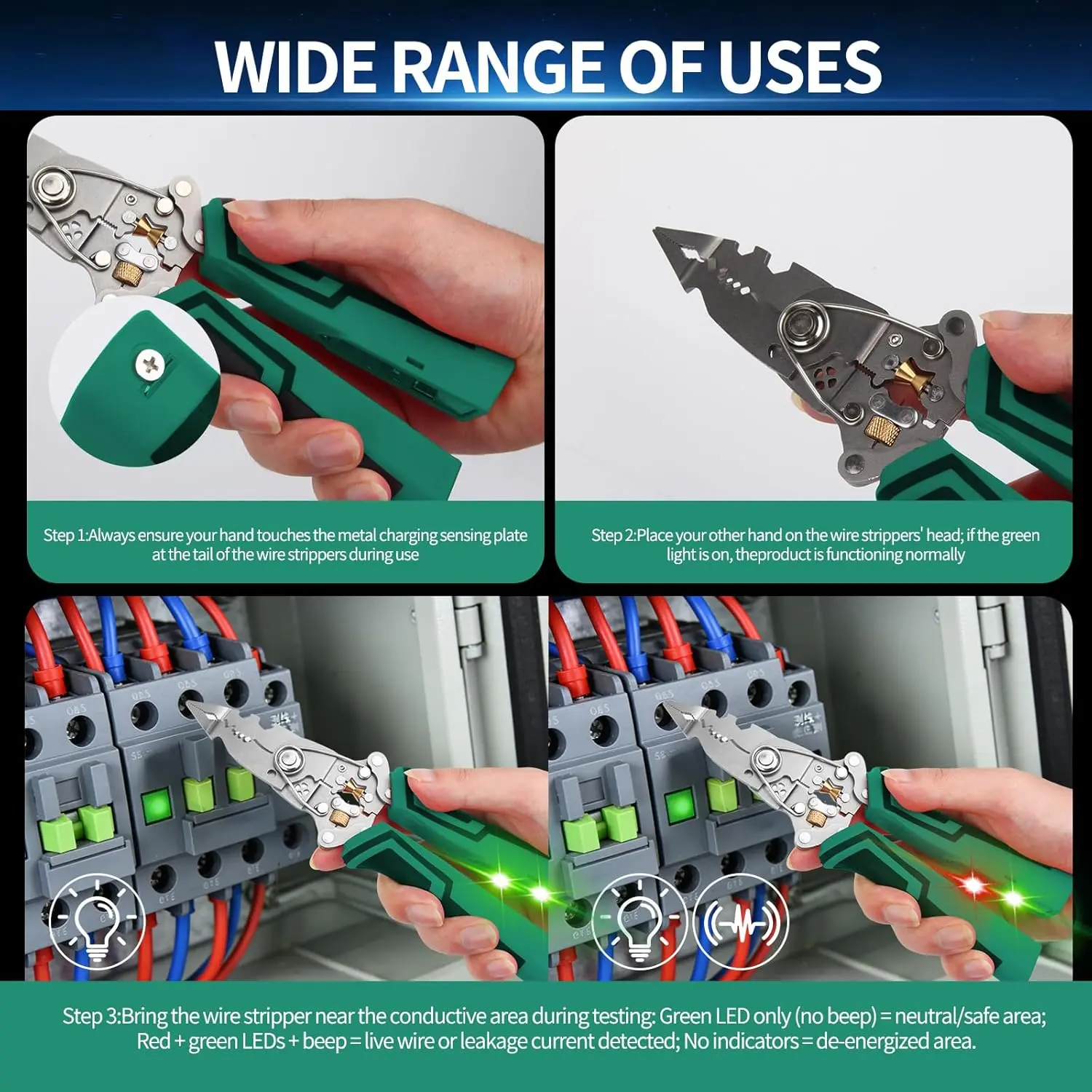 WIDE RANGE OF USES

Step 1:Always ensure your hand touches the metal charging sensing plate at the tail of the wire strippers during use

Step 2:Place your other hand on the wire strippers' head; if the green light is on, theproduct is functioning normally

Step 3:Bring the wire stripper near the conductive area during testing: Green LED only (no beep) = neutral/safe area; Red + green LEDs + beep = live wire or leakage current detected; No indicators = de-energized area.