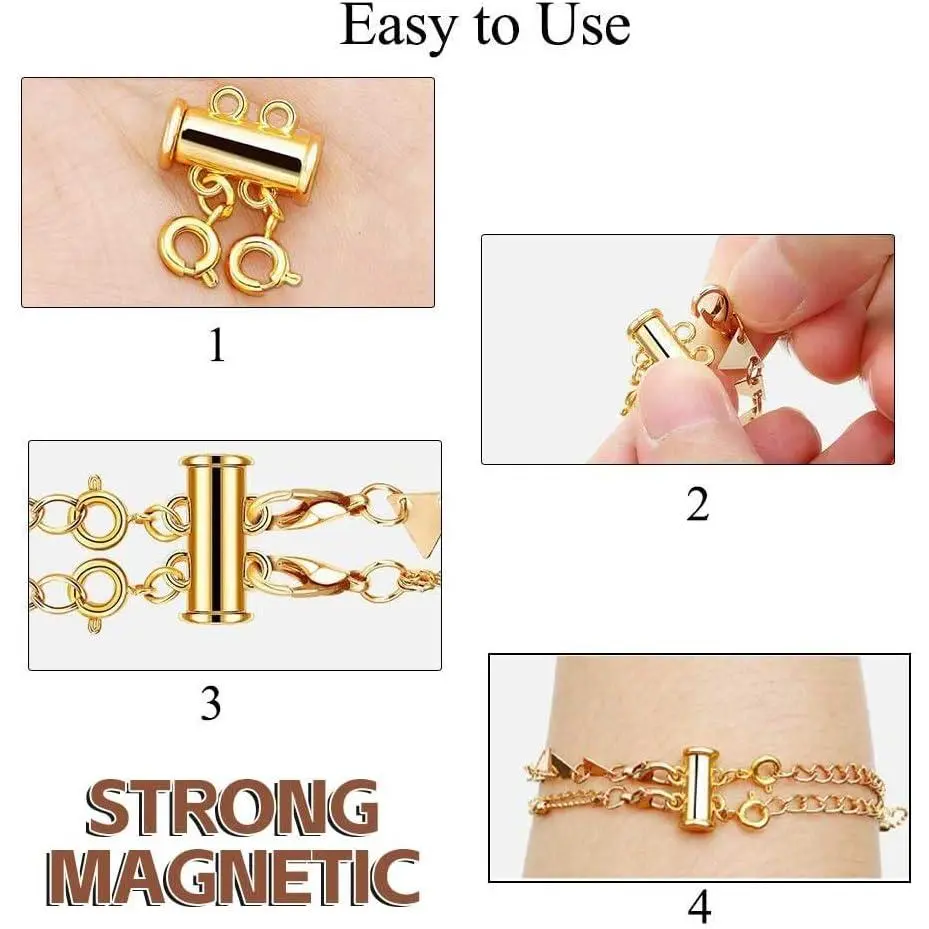 Easy to Use

1

2

3

STRONG MAGNETIC

4