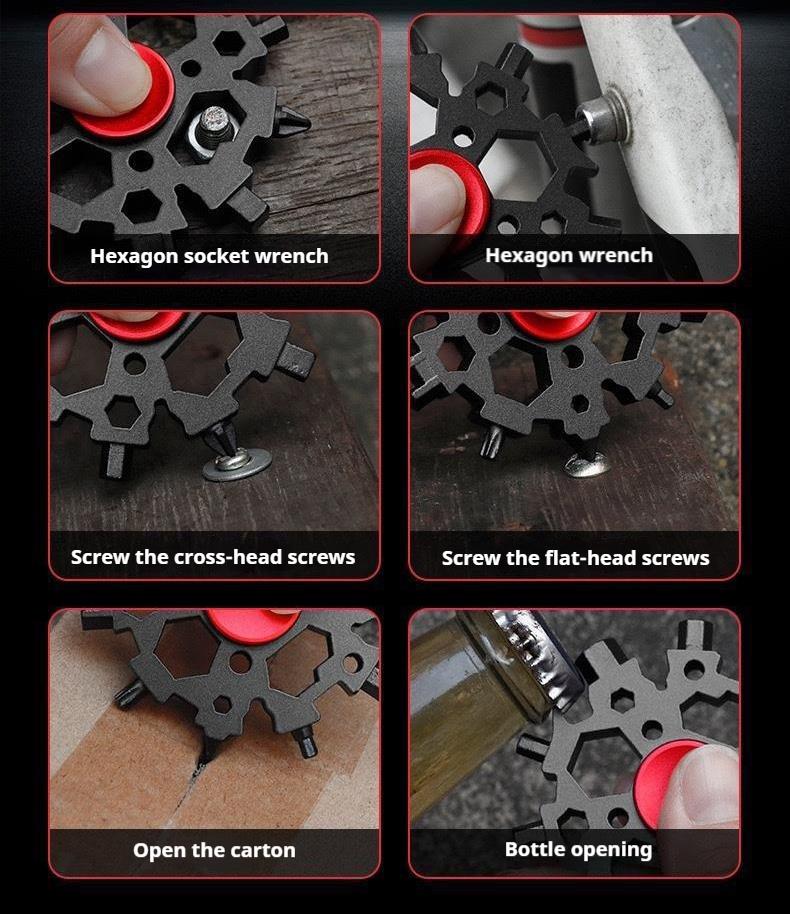 Hexagon socket wrench

Hexagon wrench

Screw the cross-head screws

Screw the flat-head screws

Open the carton

Bottle opening