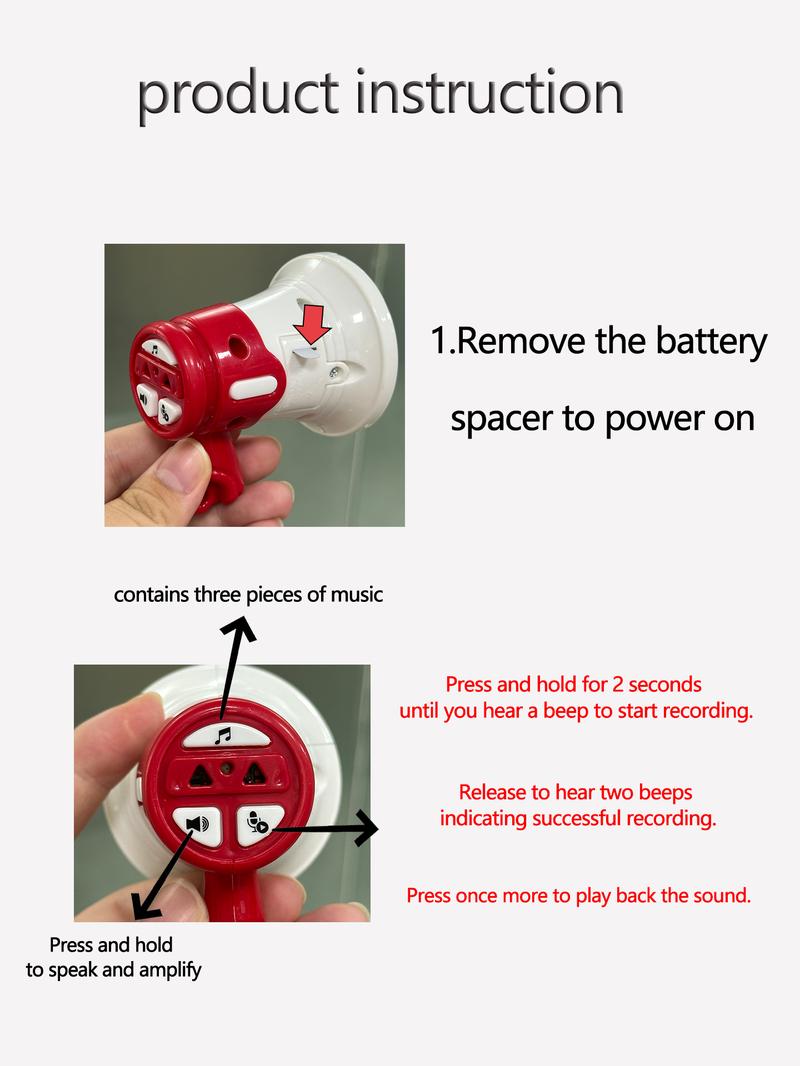 product instruction

1.Remove the battery spacer to power on

contains three pieces of music

Press and hold for 2 seconds until you hear a beep to start recording.

Release to hear two beeps indicating successful recording.

Press once more to play back the sound.

Press and hold to speak and amplify