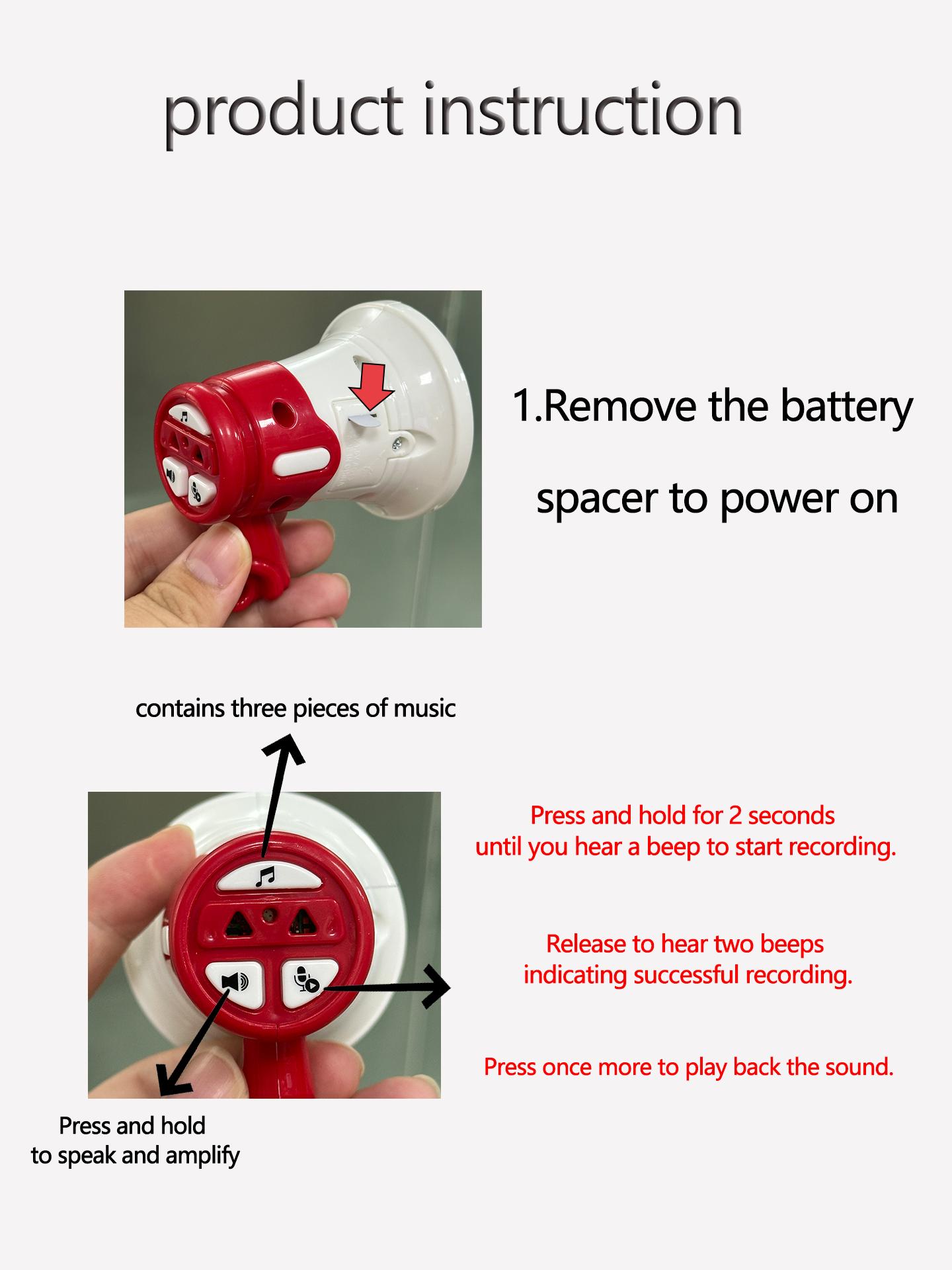 product instruction

1.Remove the battery spacer to power on

contains three pieces of music

Press and hold for 2 seconds until you hear a beep to start recording.

Release to hear two beeps indicating successful recording.

Press once more to play back the sound.

Press and hold to speak and amplify