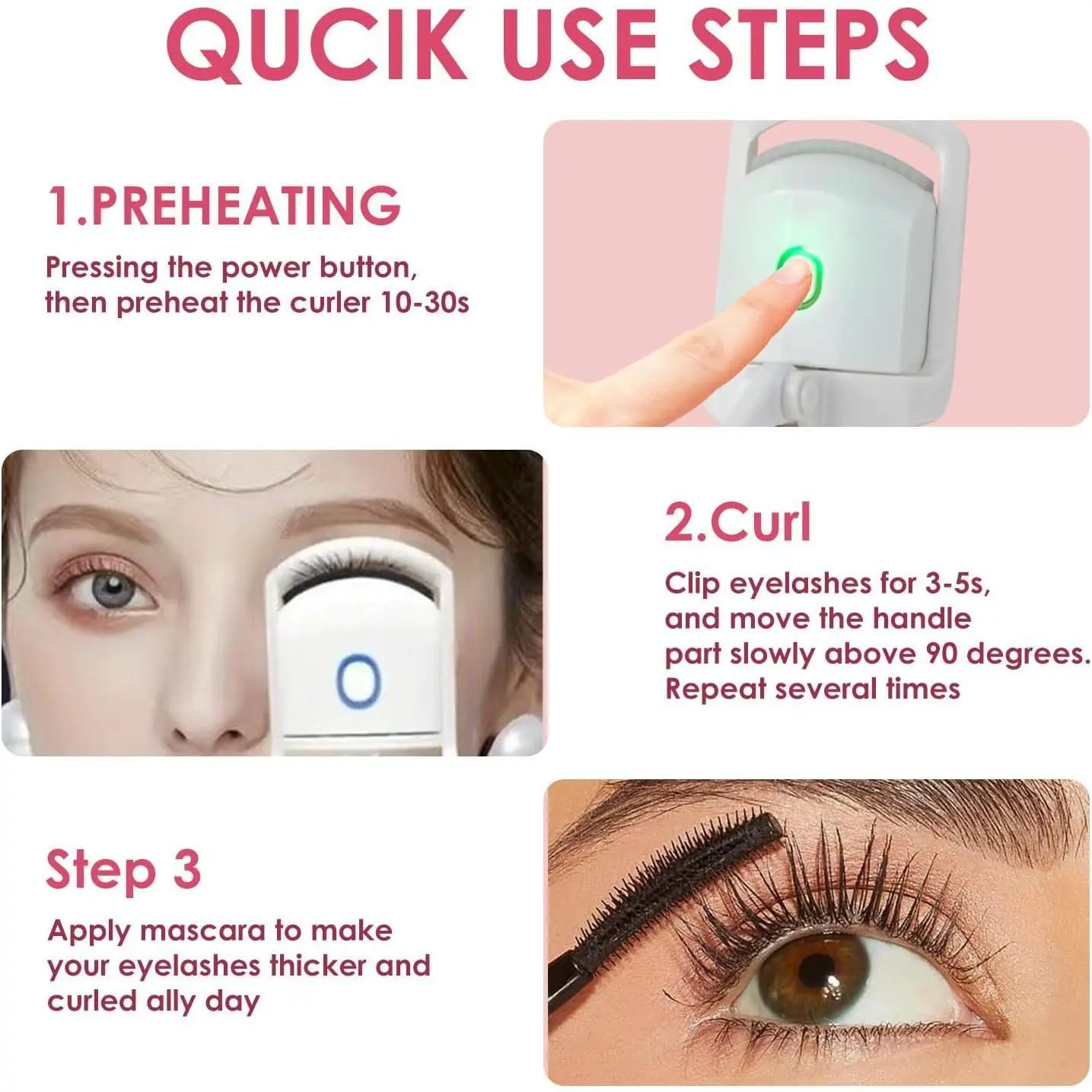 QUCIK USE STEPS

1.PREHEATING

Pressing the power button, then preheat the curler 10-30s

2.Curl

Clip eyelashes for 3-5s, and move the handle part slowly above 90 degrees. Repeat several times

Step 3

Apply mascara to make your eyelashes thicker and curled ally day