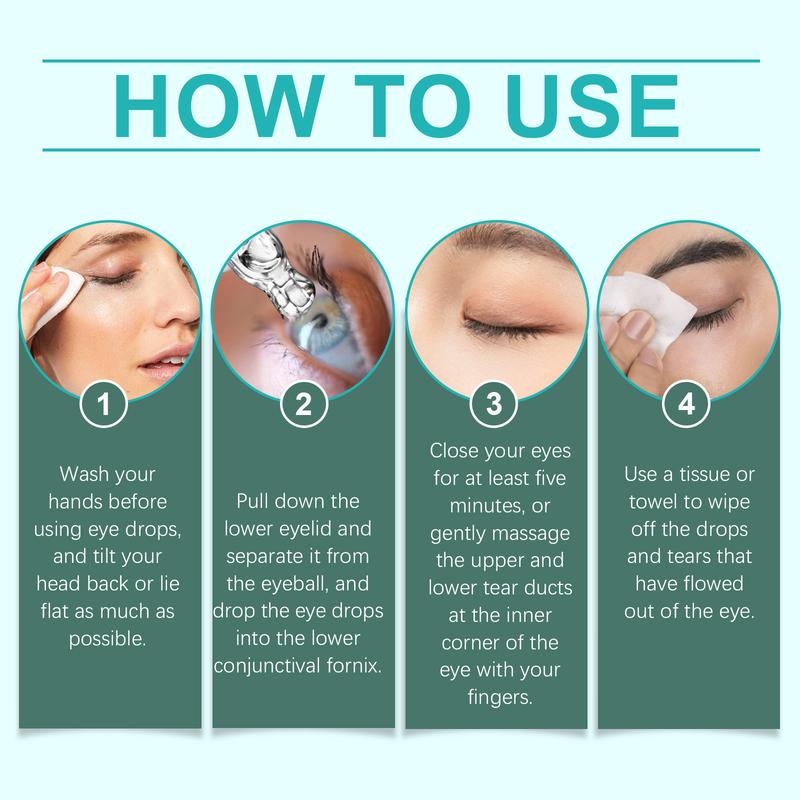 HOW TO USE

1

Wash your hands before using eye drops, and tilt your head back or lie flat as much as possible.

2

Pull down the lower eyelid and separate it from the eyeball, and drop the eye drops into the lower conjunctival fornix.

3

Close your eyes for at least five minutes, or gently massage the upper and lower tear ducts at the inner corner of the eye with your fingers.

4

Use a tissue or towel to wipe off the drops and tears that have flowed out of the eye.