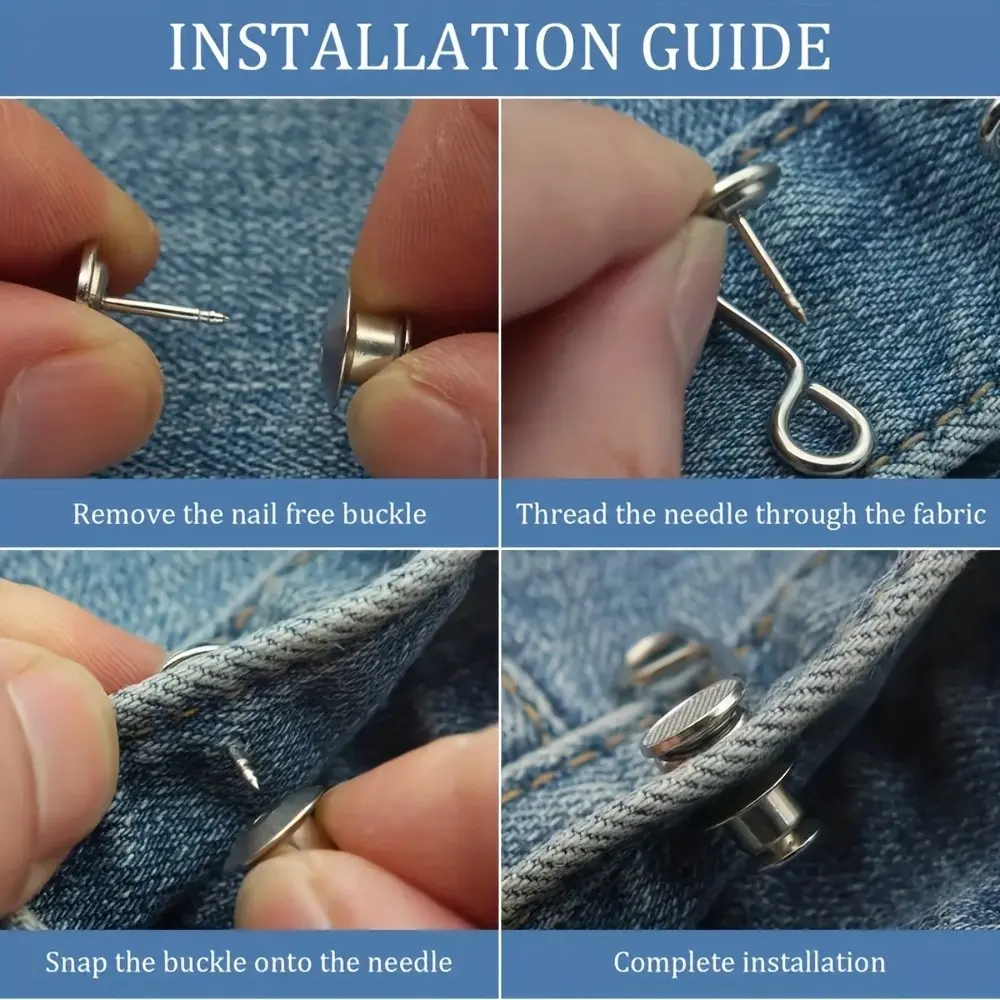 INSTALLATION GUIDE

Remove the nail free buckle

Thread the needle through the fabric

Snap the buckle onto the needle

Complete installation