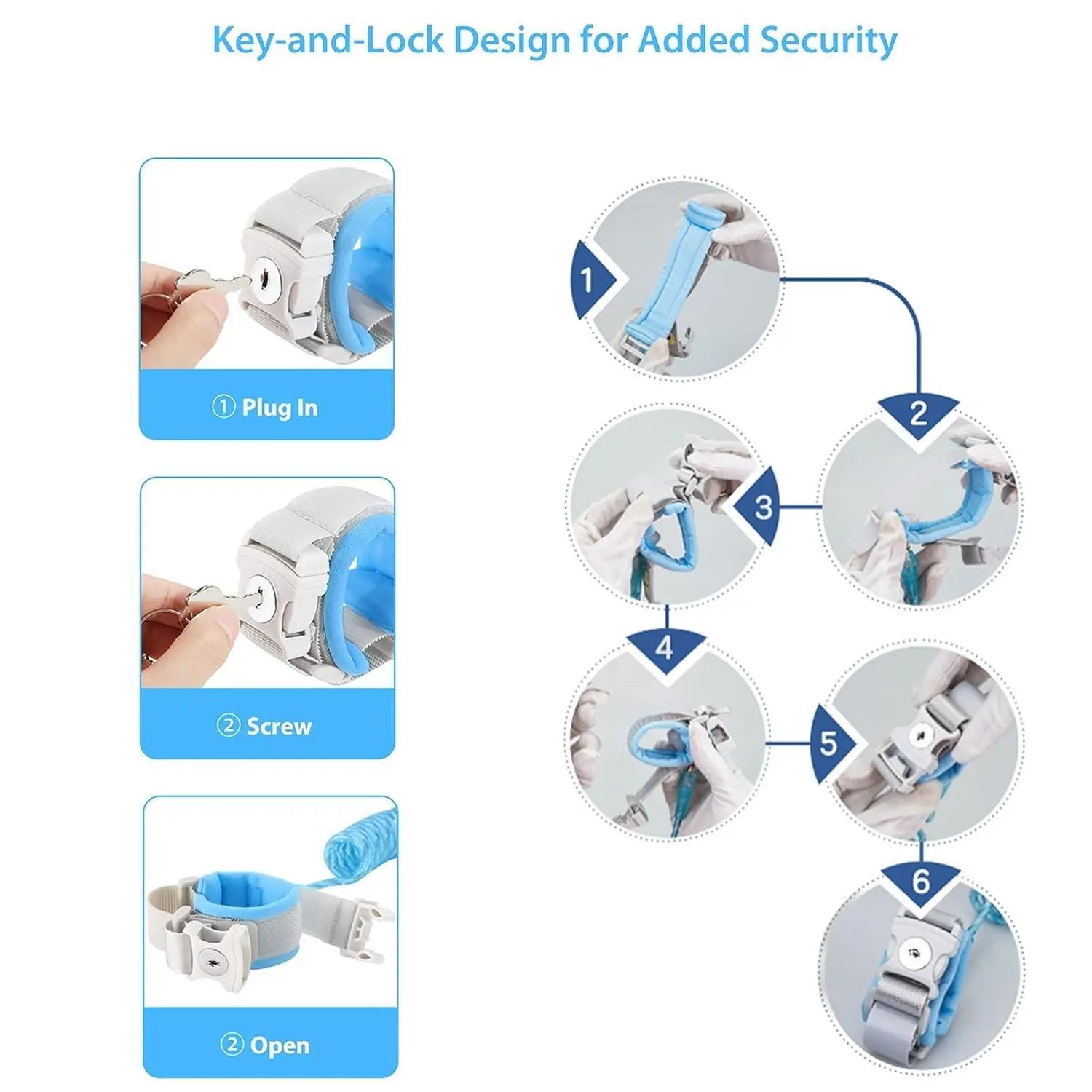 Key-and-Lock Design for Added Security

① Plug In

② Screw

② Open

1

2

3

4

5

6