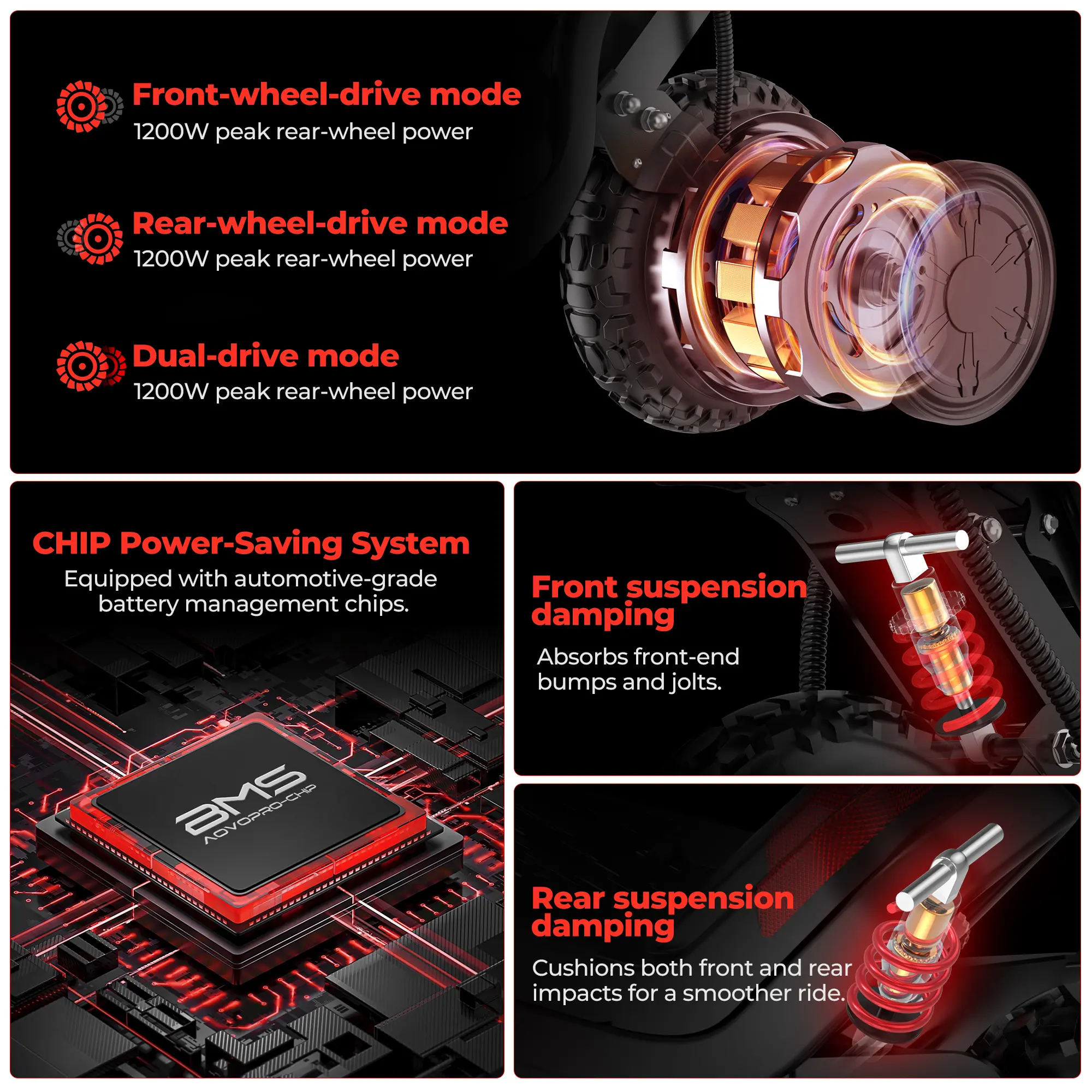 Front-wheel-drive mode
1200W peak rear-wheel power

Rear-wheel-drive mode
1200W peak rear-wheel power

Dual-drive mode
1200W peak rear-wheel power

CHIP Power-Saving System
Equipped with automotive-grade battery management chips.

BMS
AOVOPRO-CHIP

Front suspension damping
Absorbs front-end bumps and jolts.

Rear suspension damping
Cushions both front and rear impacts for a smoother ride.