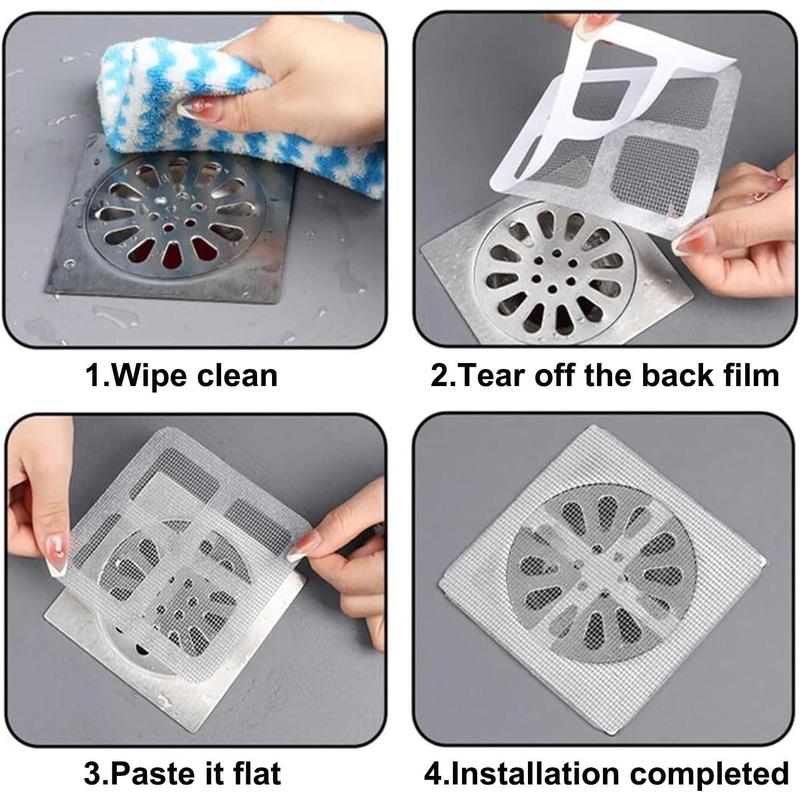 1.Wipe clean

2.Tear off the back film

3.Paste it flat

4.Installation completed