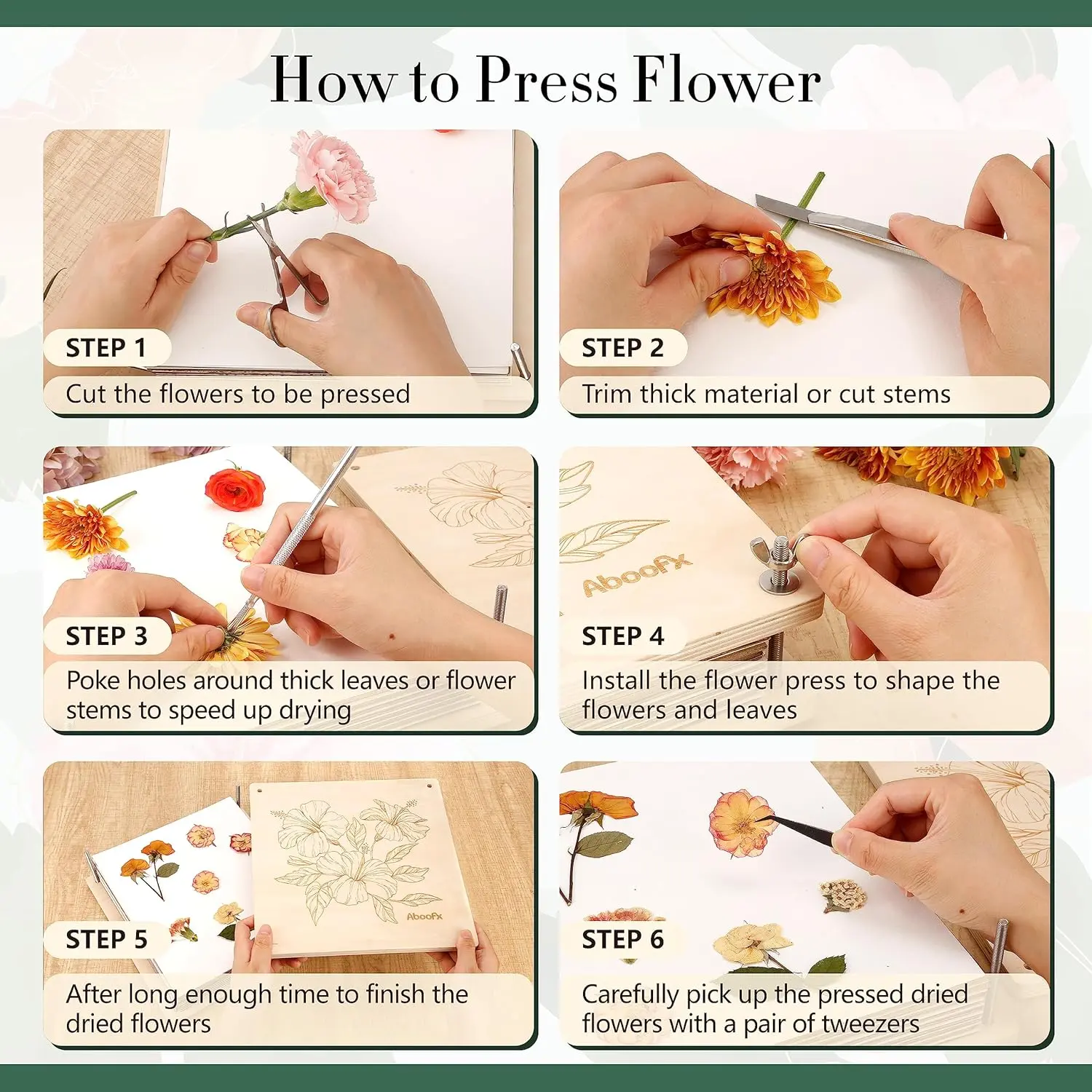 How to Press Flower

STEP 1
Cut the flowers to be pressed

STEP 2
Trim thick material or cut stems

STEP 3
Poke holes around thick leaves or flower stems to speed up drying

AbooFx

STEP 4
Install the flower press to shape the flowers and leaves

AbooFx

STEP 5
After long enough time to finish the dried flowers

STEP 6
Carefully pick up the pressed dried flowers with a pair of tweezers