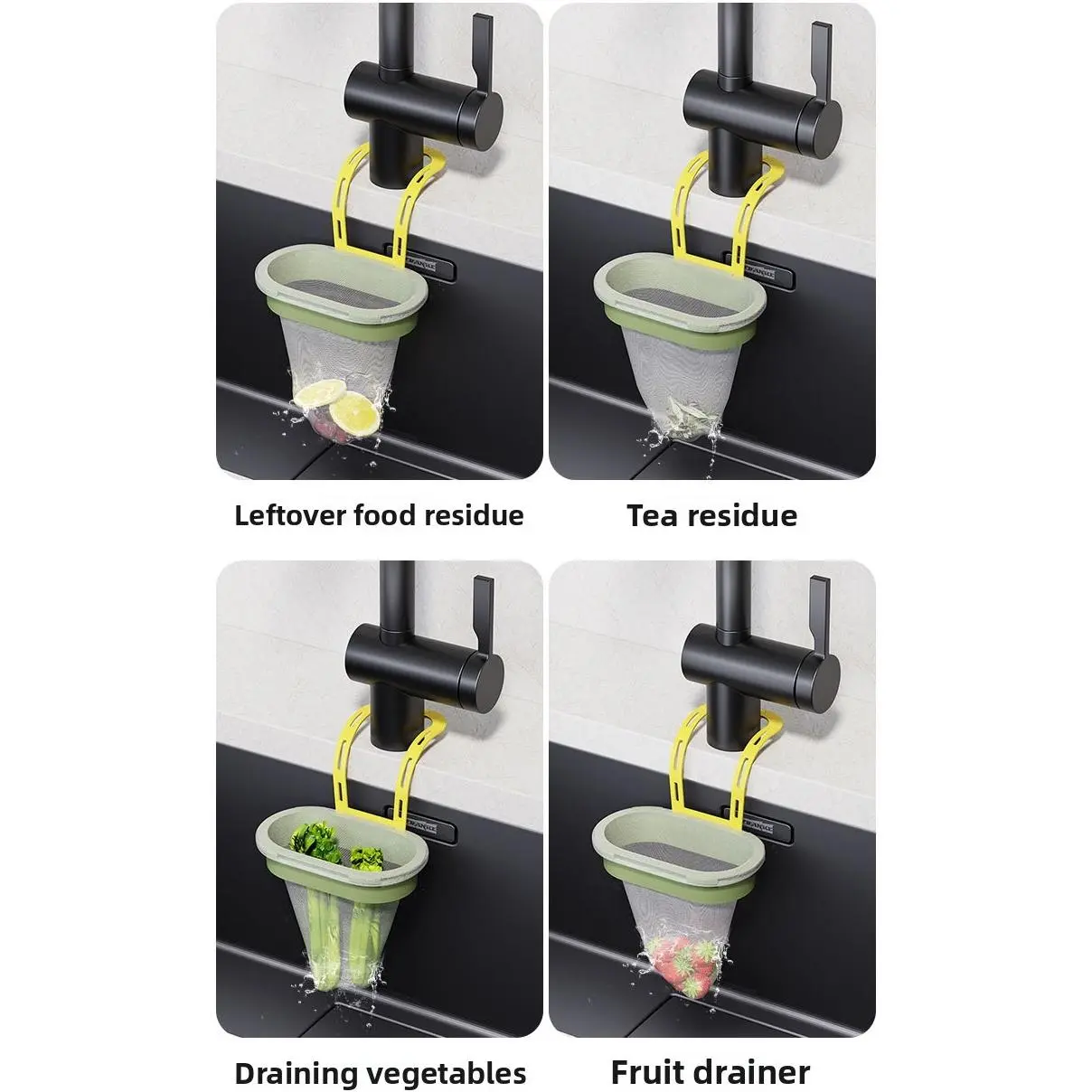 Leftover food residue

Tea residue

Draining vegetables

Fruit drainer